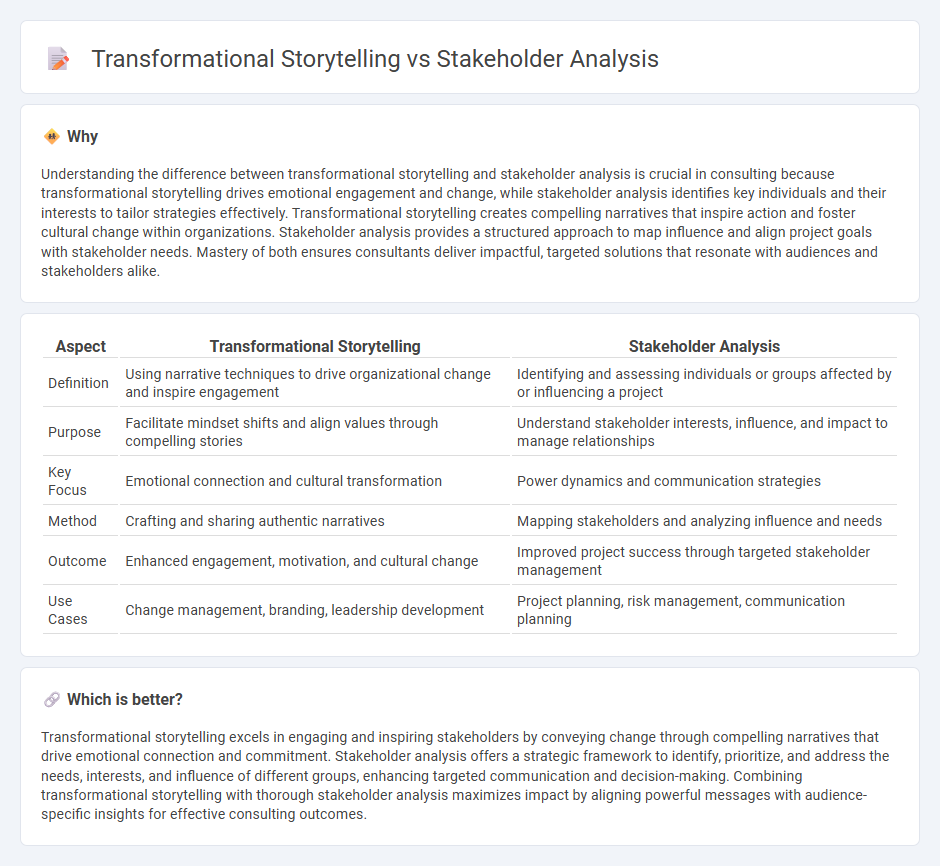 Transformational Storytelling vs Stakeholder Analysis

Why

Understanding the difference between transformational storytelling and stakeholder analysis is crucial in consulting because transformational storytelling drives emotional engagement and change, while stakeholder analysis identifies key individuals and their interests to tailor strategies effectively. Transformational storytelling creates compelling narratives that inspire action and foster cultural change within organizations. Stakeholder analysis provides a structured approach to map influence and align project goals with stakeholder needs. Mastery of both ensures consultants deliver impactful, targeted solutions that resonate with audiences and stakeholders alike.

| Aspect | Transformational Storytelling | Stakeholder Analysis |
|---|---|---|
| Definition | Using narrative techniques to drive organizational change and inspire engagement | Identifying and assessing individuals or groups affected by or influencing a project |
| Purpose | Facilitate mindset shifts and align values through compelling stories | Understand stakeholder interests, influence, and impact to manage relationships |
| Key Focus | Emotional connection and cultural transformation | Power dynamics and communication strategies |
| Method | Crafting and sharing authentic narratives | Mapping stakeholders and analyzing influence and needs |
| Outcome | Enhanced engagement, motivation, and cultural change | Improved project success through targeted stakeholder management |
| Use Cases | Change management, branding, leadership development | Project planning, risk management, communication planning |

Which is better?

Transformational storytelling excels in engaging and inspiring stakeholders by conveying change through compelling narratives that drive emotional connection and commitment. Stakeholder analysis offers a strategic framework to identify, prioritize, and address the needs, interests, and influence of different groups, enhancing targeted communication and decision-making. Combining transformational storytelling with thorough stakeholder analysis maximizes impact by aligning powerful messages with audience-specific insights for effective consulting outcomes.