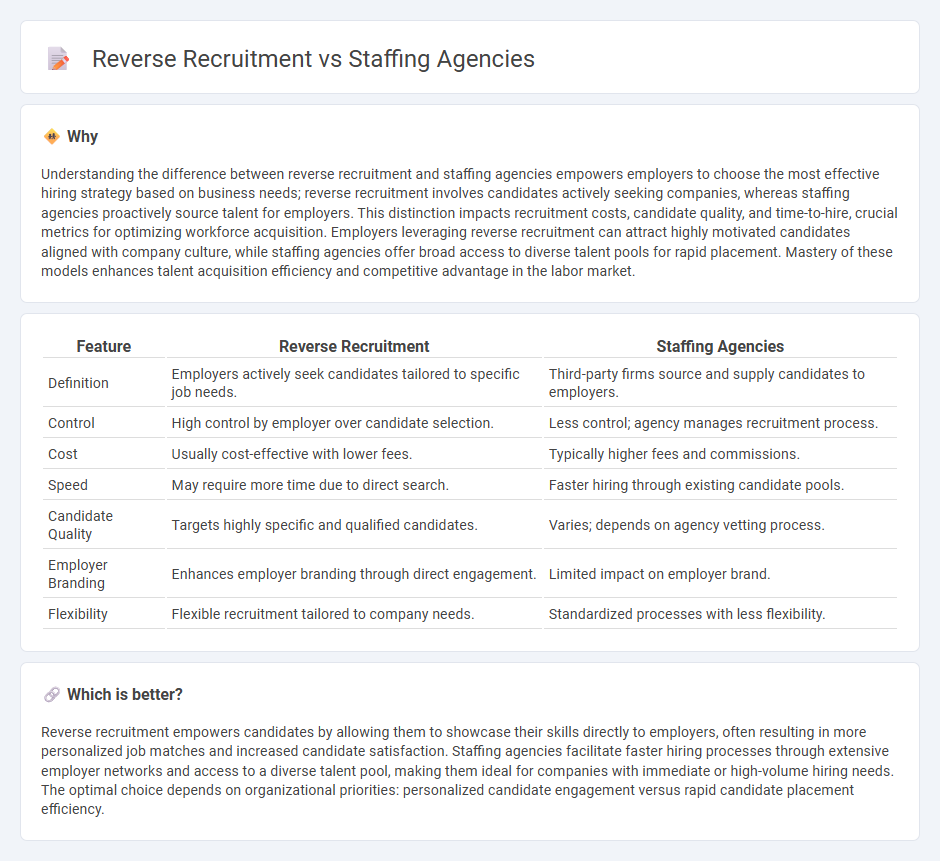 Reverse Recruitment vs Staffing Agencies

Why

Understanding the difference between reverse recruitment and staffing agencies empowers employers to choose the most effective hiring strategy based on business needs; reverse recruitment involves candidates actively seeking companies, whereas staffing agencies proactively source talent for employers. This distinction impacts recruitment costs, candidate quality, and time-to-hire, crucial metrics for optimizing workforce acquisition. Employers leveraging reverse recruitment can attract highly motivated candidates aligned with company culture, while staffing agencies offer broad access to diverse talent pools for rapid placement. Mastery of these models enhances talent acquisition efficiency and competitive advantage in the labor market.

| Feature | Reverse Recruitment | Staffing Agencies |
|---|---|---|
| Definition | Employers actively seek candidates tailored to specific job needs. | Third-party firms source and supply candidates to employers. |
| Control | High control by employer over candidate selection. | Less control; agency manages recruitment process. |
| Cost | Usually cost-effective with lower fees. | Typically higher fees and commissions. |
| Speed | May require more time due to direct search. | Faster hiring through existing candidate pools. |
| Candidate Quality | Targets highly specific and qualified candidates. | Varies; depends on agency vetting process. |
| Employer Branding | Enhances employer branding through direct engagement. | Limited impact on employer brand. |
| Flexibility | Flexible recruitment tailored to company needs. | Standardized processes with less flexibility. |

Which is better?

Reverse recruitment empowers candidates by allowing them to showcase their skills directly to employers, often resulting in more personalized job matches and increased candidate satisfaction. Staffing agencies facilitate faster hiring processes through extensive employer networks and access to a diverse talent pool, making them ideal for companies with immediate or high-volume hiring needs. The optimal choice depends on organizational priorities: personalized candidate engagement versus rapid candidate placement efficiency.