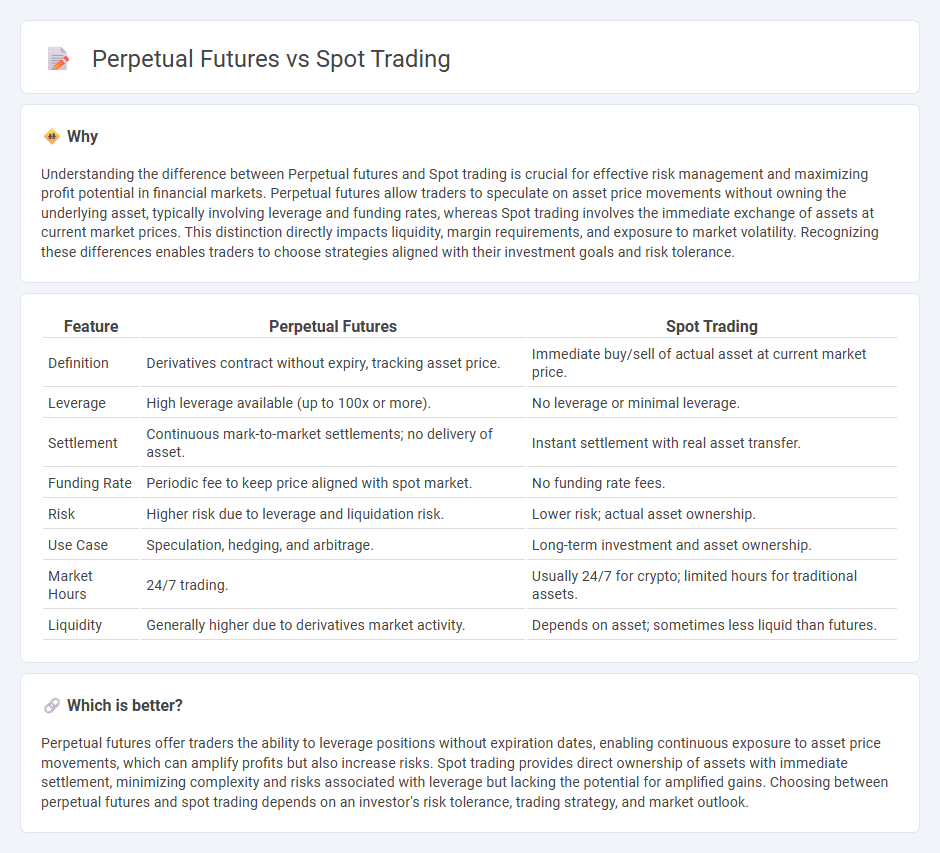 Perpetual Futures vs Spot Trading

Why

Understanding the difference between Perpetual futures and Spot trading is crucial for effective risk management and maximizing profit potential in financial markets. Perpetual futures allow traders to speculate on asset price movements without owning the underlying asset, typically involving leverage and funding rates, whereas Spot trading involves the immediate exchange of assets at current market prices. This distinction directly impacts liquidity, margin requirements, and exposure to market volatility. Recognizing these differences enables traders to choose strategies aligned with their investment goals and risk tolerance.

| Feature | Perpetual Futures | Spot Trading |
|---|---|---|
| Definition | Derivatives contract without expiry, tracking asset price. | Immediate buy/sell of actual asset at current market price. |
| Leverage | High leverage available (up to 100x or more). | No leverage or minimal leverage. |
| Settlement | Continuous mark-to-market settlements; no delivery of asset. | Instant settlement with real asset transfer. |
| Funding Rate | Periodic fee to keep price aligned with spot market. | No funding rate fees. |
| Risk | Higher risk due to leverage and liquidation risk. | Lower risk; actual asset ownership. |
| Use Case | Speculation, hedging, and arbitrage. | Long-term investment and asset ownership. |
| Market Hours | 24/7 trading. | Usually 24/7 for crypto; limited hours for traditional assets. |
| Liquidity | Generally higher due to derivatives market activity. | Depends on asset; sometimes less liquid than futures. |

Which is better?

Perpetual futures offer traders the ability to leverage positions without expiration dates, enabling continuous exposure to asset price movements, which can amplify profits but also increase risks. Spot trading provides direct ownership of assets with immediate settlement, minimizing complexity and risks associated with leverage but lacking the potential for amplified gains. Choosing between perpetual futures and spot trading depends on an investor's risk tolerance, trading strategy, and market outlook.