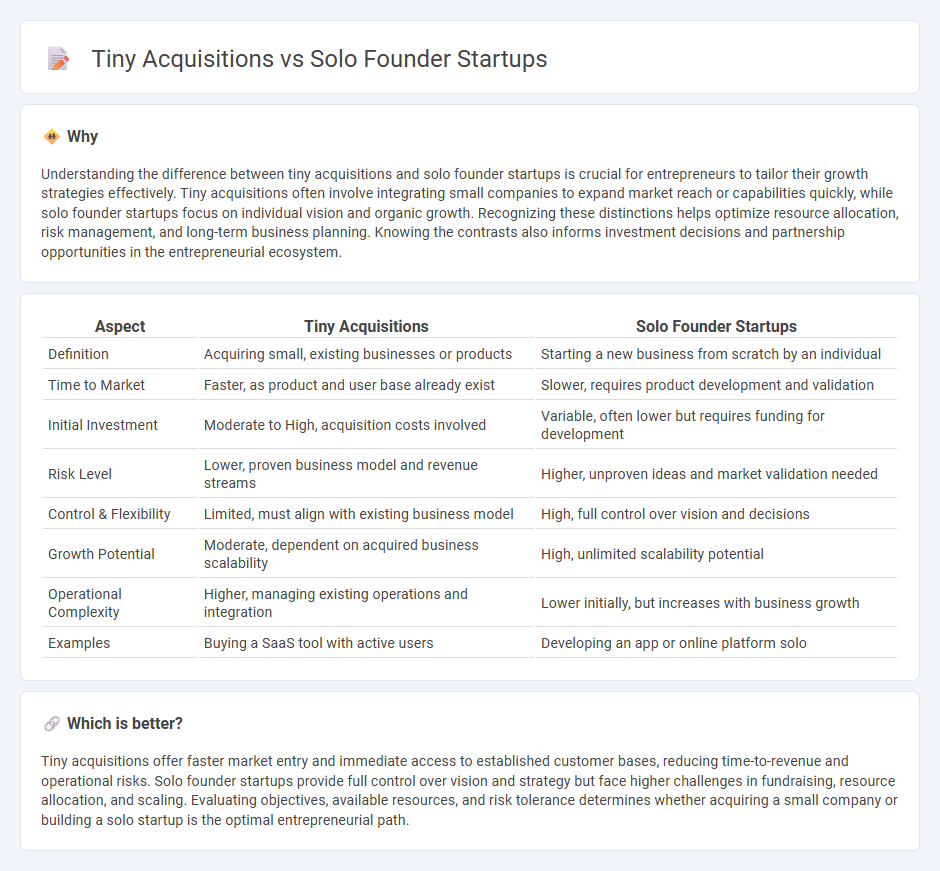 Tiny Acquisitions vs Solo Founder Startups

Why

Understanding the difference between tiny acquisitions and solo founder startups is crucial for entrepreneurs to tailor their growth strategies effectively. Tiny acquisitions often involve integrating small companies to expand market reach or capabilities quickly, while solo founder startups focus on individual vision and organic growth. Recognizing these distinctions helps optimize resource allocation, risk management, and long-term business planning. Knowing the contrasts also informs investment decisions and partnership opportunities in the entrepreneurial ecosystem.

| Aspect | Tiny Acquisitions | Solo Founder Startups |
|---|---|---|
| Definition | Acquiring small, existing businesses or products | Starting a new business from scratch by an individual |
| Time to Market | Faster, as product and user base already exist | Slower, requires product development and validation |
| Initial Investment | Moderate to High, acquisition costs involved | Variable, often lower but requires funding for development |
| Risk Level | Lower, proven business model and revenue streams | Higher, unproven ideas and market validation needed |
| Control & Flexibility | Limited, must align with existing business model | High, full control over vision and decisions |
| Growth Potential | Moderate, dependent on acquired business scalability | High, unlimited scalability potential |
| Operational Complexity | Higher, managing existing operations and integration | Lower initially, but increases with business growth |
| Examples | Buying a SaaS tool with active users | Developing an app or online platform solo |

Which is better?

Tiny acquisitions offer faster market entry and immediate access to established customer bases, reducing time-to-revenue and operational risks. Solo founder startups provide full control over vision and strategy but face higher challenges in fundraising, resource allocation, and scaling. Evaluating objectives, available resources, and risk tolerance determines whether acquiring a small company or building a solo startup is the optimal entrepreneurial path.