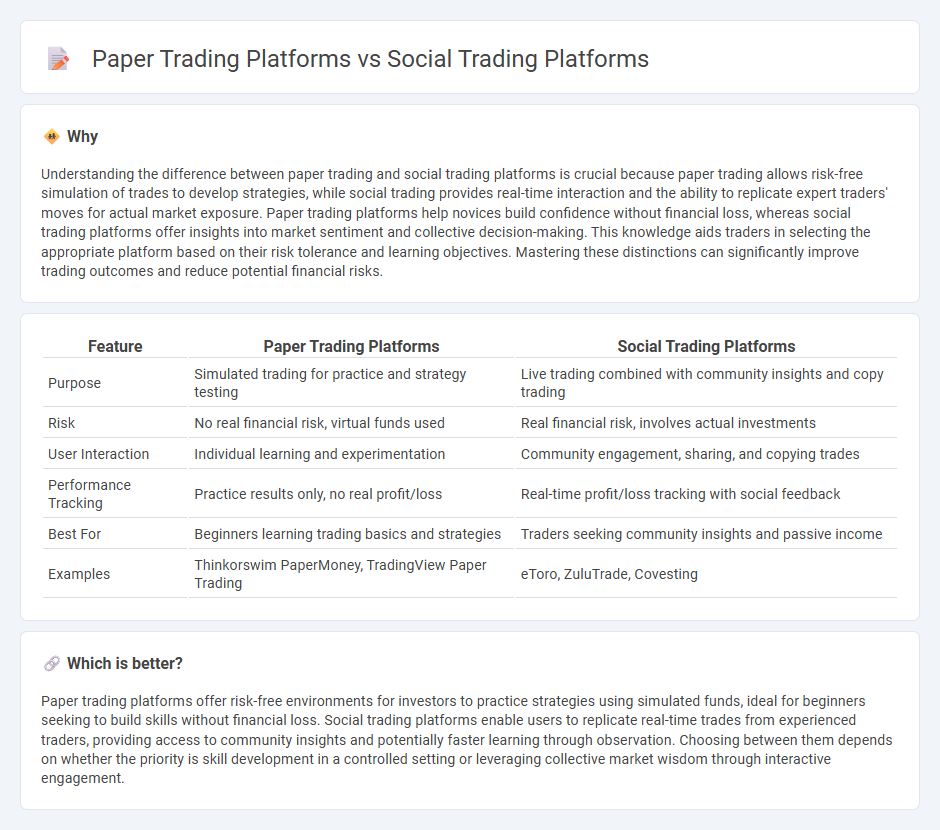 Paper Trading Platforms vs Social Trading Platforms

Why

Understanding the difference between paper trading and social trading platforms is crucial because paper trading allows risk-free simulation of trades to develop strategies, while social trading provides real-time interaction and the ability to replicate expert traders' moves for actual market exposure. Paper trading platforms help novices build confidence without financial loss, whereas social trading platforms offer insights into market sentiment and collective decision-making. This knowledge aids traders in selecting the appropriate platform based on their risk tolerance and learning objectives. Mastering these distinctions can significantly improve trading outcomes and reduce potential financial risks.

| Feature | Paper Trading Platforms | Social Trading Platforms |
|---|---|---|
| Purpose | Simulated trading for practice and strategy testing | Live trading combined with community insights and copy trading |
| Risk | No real financial risk, virtual funds used | Real financial risk, involves actual investments |
| User Interaction | Individual learning and experimentation | Community engagement, sharing, and copying trades |
| Performance Tracking | Practice results only, no real profit/loss | Real-time profit/loss tracking with social feedback |
| Best For | Beginners learning trading basics and strategies | Traders seeking community insights and passive income |
| Examples | Thinkorswim PaperMoney, TradingView Paper Trading | eToro, ZuluTrade, Covesting |

Which is better?

Paper trading platforms offer risk-free environments for investors to practice strategies using simulated funds, ideal for beginners seeking to build skills without financial loss. Social trading platforms enable users to replicate real-time trades from experienced traders, providing access to community insights and potentially faster learning through observation. Choosing between them depends on whether the priority is skill development in a controlled setting or leveraging collective market wisdom through interactive engagement.