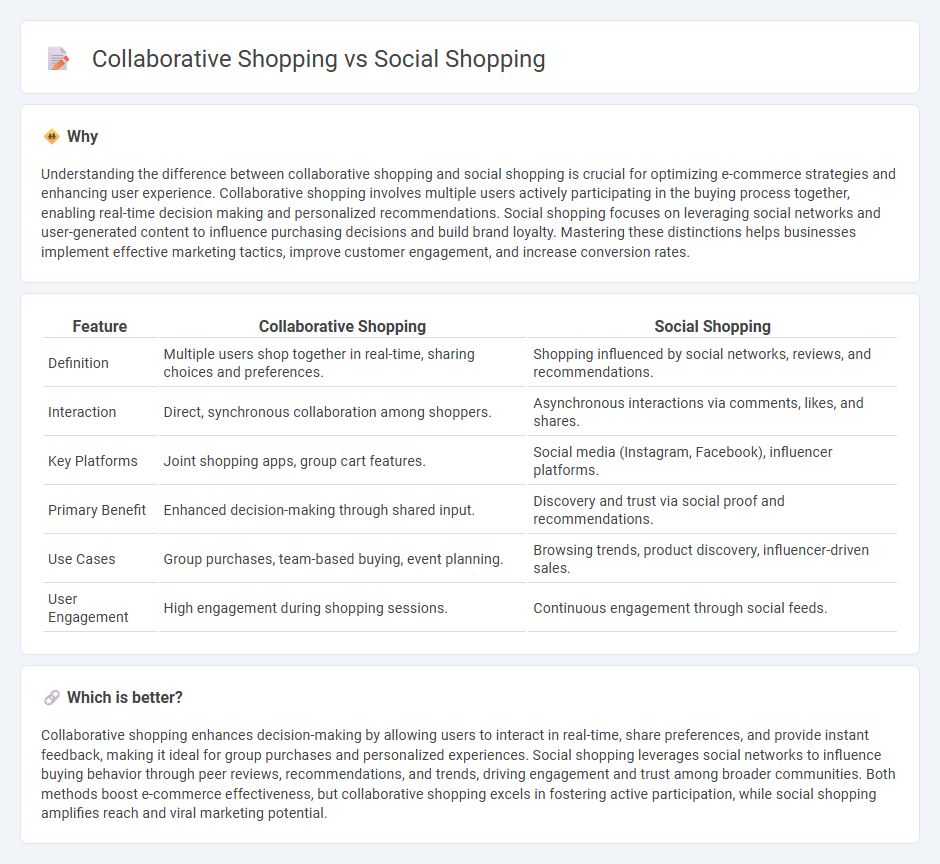 Collaborative Shopping vs Social Shopping

Why

Understanding the difference between collaborative shopping and social shopping is crucial for optimizing e-commerce strategies and enhancing user experience. Collaborative shopping involves multiple users actively participating in the buying process together, enabling real-time decision making and personalized recommendations. Social shopping focuses on leveraging social networks and user-generated content to influence purchasing decisions and build brand loyalty. Mastering these distinctions helps businesses implement effective marketing tactics, improve customer engagement, and increase conversion rates.

| Feature | Collaborative Shopping | Social Shopping |
|---|---|---|
| Definition | Multiple users shop together in real-time, sharing choices and preferences. | Shopping influenced by social networks, reviews, and recommendations. |
| Interaction | Direct, synchronous collaboration among shoppers. | Asynchronous interactions via comments, likes, and shares. |
| Key Platforms | Joint shopping apps, group cart features. | Social media (Instagram, Facebook), influencer platforms. |
| Primary Benefit | Enhanced decision-making through shared input. | Discovery and trust via social proof and recommendations. |
| Use Cases | Group purchases, team-based buying, event planning. | Browsing trends, product discovery, influencer-driven sales. |
| User Engagement | High engagement during shopping sessions. | Continuous engagement through social feeds. |

Which is better?

Collaborative shopping enhances decision-making by allowing users to interact in real-time, share preferences, and provide instant feedback, making it ideal for group purchases and personalized experiences. Social shopping leverages social networks to influence buying behavior through peer reviews, recommendations, and trends, driving engagement and trust among broader communities. Both methods boost e-commerce effectiveness, but collaborative shopping excels in fostering active participation, while social shopping amplifies reach and viral marketing potential.