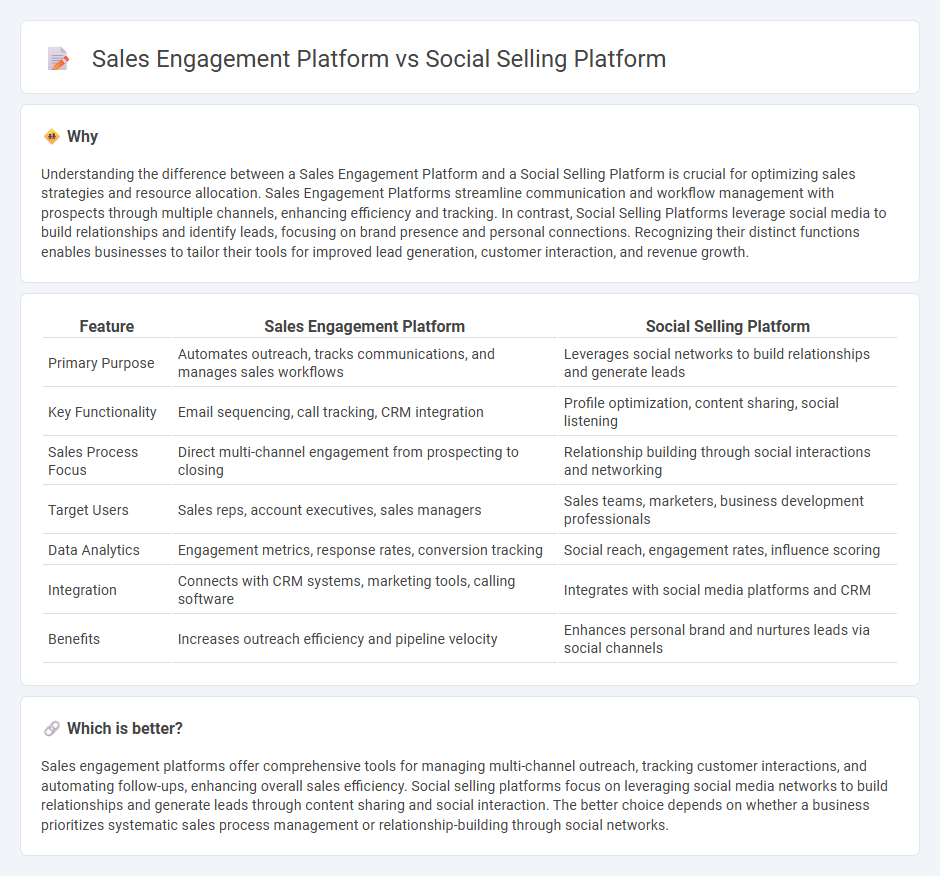 Sales Engagement Platform vs Social Selling Platform

Why

Understanding the difference between a Sales Engagement Platform and a Social Selling Platform is crucial for optimizing sales strategies and resource allocation. Sales Engagement Platforms streamline communication and workflow management with prospects through multiple channels, enhancing efficiency and tracking. In contrast, Social Selling Platforms leverage social media to build relationships and identify leads, focusing on brand presence and personal connections. Recognizing their distinct functions enables businesses to tailor their tools for improved lead generation, customer interaction, and revenue growth.

| Feature | Sales Engagement Platform | Social Selling Platform |
|---|---|---|
| Primary Purpose | Automates outreach, tracks communications, and manages sales workflows | Leverages social networks to build relationships and generate leads |
| Key Functionality | Email sequencing, call tracking, CRM integration | Profile optimization, content sharing, social listening |
| Sales Process Focus | Direct multi-channel engagement from prospecting to closing | Relationship building through social interactions and networking |
| Target Users | Sales reps, account executives, sales managers | Sales teams, marketers, business development professionals |
| Data Analytics | Engagement metrics, response rates, conversion tracking | Social reach, engagement rates, influence scoring |
| Integration | Connects with CRM systems, marketing tools, calling software | Integrates with social media platforms and CRM |
| Benefits | Increases outreach efficiency and pipeline velocity | Enhances personal brand and nurtures leads via social channels |

Which is better?

Sales engagement platforms offer comprehensive tools for managing multi-channel outreach, tracking customer interactions, and automating follow-ups, enhancing overall sales efficiency. Social selling platforms focus on leveraging social media networks to build relationships and generate leads through content sharing and social interaction. The better choice depends on whether a business prioritizes systematic sales process management or relationship-building through social networks.