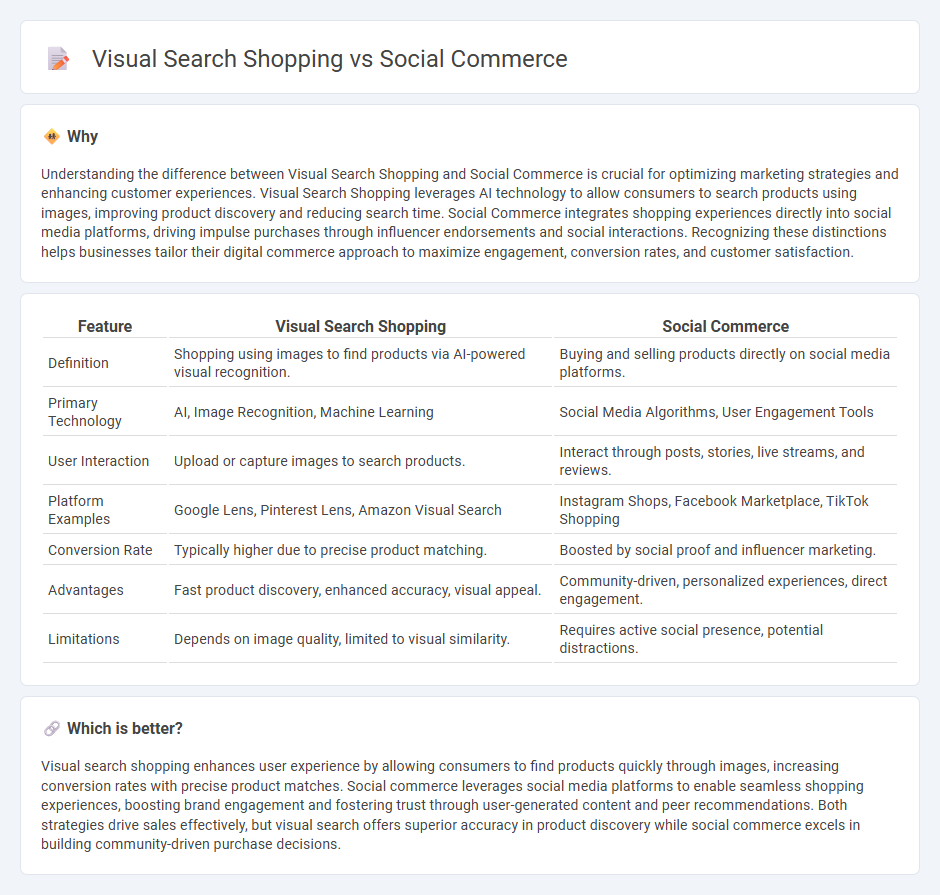 Visual Search Shopping vs Social Commerce

Why

Understanding the difference between Visual Search Shopping and Social Commerce is crucial for optimizing marketing strategies and enhancing customer experiences. Visual Search Shopping leverages AI technology to allow consumers to search products using images, improving product discovery and reducing search time. Social Commerce integrates shopping experiences directly into social media platforms, driving impulse purchases through influencer endorsements and social interactions. Recognizing these distinctions helps businesses tailor their digital commerce approach to maximize engagement, conversion rates, and customer satisfaction.

| Feature | Visual Search Shopping | Social Commerce |
|---|---|---|
| Definition | Shopping using images to find products via AI-powered visual recognition. | Buying and selling products directly on social media platforms. |
| Primary Technology | AI, Image Recognition, Machine Learning | Social Media Algorithms, User Engagement Tools |
| User Interaction | Upload or capture images to search products. | Interact through posts, stories, live streams, and reviews. |
| Platform Examples | Google Lens, Pinterest Lens, Amazon Visual Search | Instagram Shops, Facebook Marketplace, TikTok Shopping |
| Conversion Rate | Typically higher due to precise product matching. | Boosted by social proof and influencer marketing. |
| Advantages | Fast product discovery, enhanced accuracy, visual appeal. | Community-driven, personalized experiences, direct engagement. |
| Limitations | Depends on image quality, limited to visual similarity. | Requires active social presence, potential distractions. |

Which is better?

Visual search shopping enhances user experience by allowing consumers to find products quickly through images, increasing conversion rates with precise product matches. Social commerce leverages social media platforms to enable seamless shopping experiences, boosting brand engagement and fostering trust through user-generated content and peer recommendations. Both strategies drive sales effectively, but visual search offers superior accuracy in product discovery while social commerce excels in building community-driven purchase decisions.