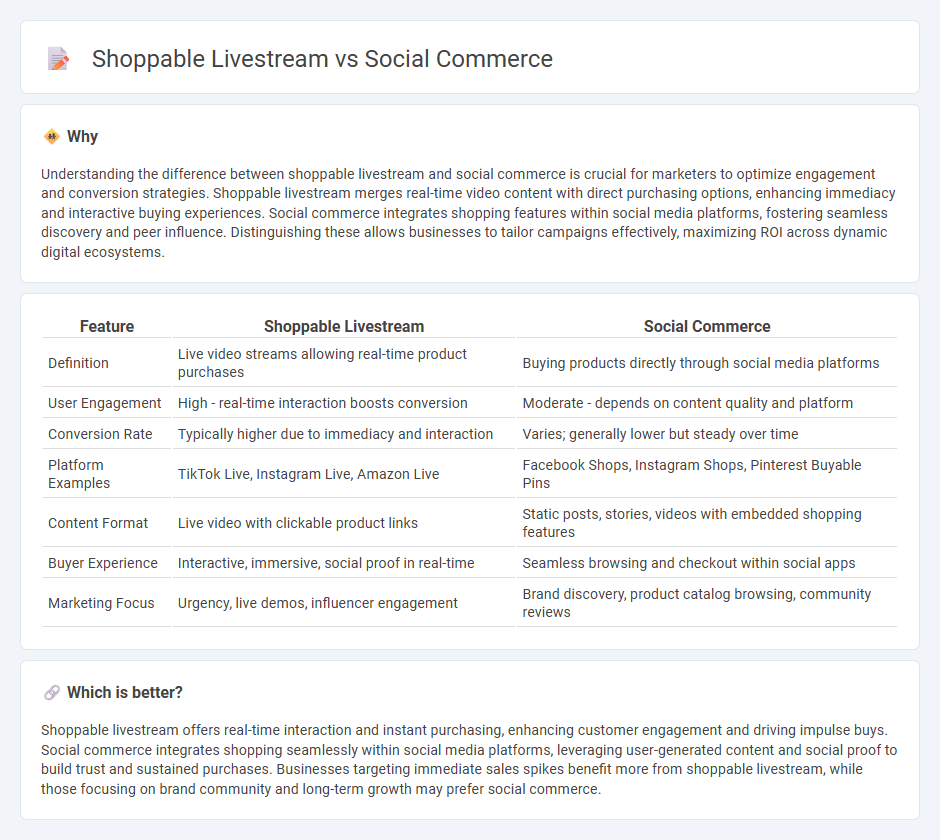 Shoppable Livestream vs Social Commerce

Why

Understanding the difference between shoppable livestream and social commerce is crucial for marketers to optimize engagement and conversion strategies. Shoppable livestream merges real-time video content with direct purchasing options, enhancing immediacy and interactive buying experiences. Social commerce integrates shopping features within social media platforms, fostering seamless discovery and peer influence. Distinguishing these allows businesses to tailor campaigns effectively, maximizing ROI across dynamic digital ecosystems.

| Feature | Shoppable Livestream | Social Commerce |
|---|---|---|
| Definition | Live video streams allowing real-time product purchases | Buying products directly through social media platforms |
| User Engagement | High - real-time interaction boosts conversion | Moderate - depends on content quality and platform |
| Conversion Rate | Typically higher due to immediacy and interaction | Varies; generally lower but steady over time |
| Platform Examples | TikTok Live, Instagram Live, Amazon Live | Facebook Shops, Instagram Shops, Pinterest Buyable Pins |
| Content Format | Live video with clickable product links | Static posts, stories, videos with embedded shopping features |
| Buyer Experience | Interactive, immersive, social proof in real-time | Seamless browsing and checkout within social apps |
| Marketing Focus | Urgency, live demos, influencer engagement | Brand discovery, product catalog browsing, community reviews |

Which is better?

Shoppable livestream offers real-time interaction and instant purchasing, enhancing customer engagement and driving impulse buys. Social commerce integrates shopping seamlessly within social media platforms, leveraging user-generated content and social proof to build trust and sustained purchases. Businesses targeting immediate sales spikes benefit more from shoppable livestream, while those focusing on brand community and long-term growth may prefer social commerce.