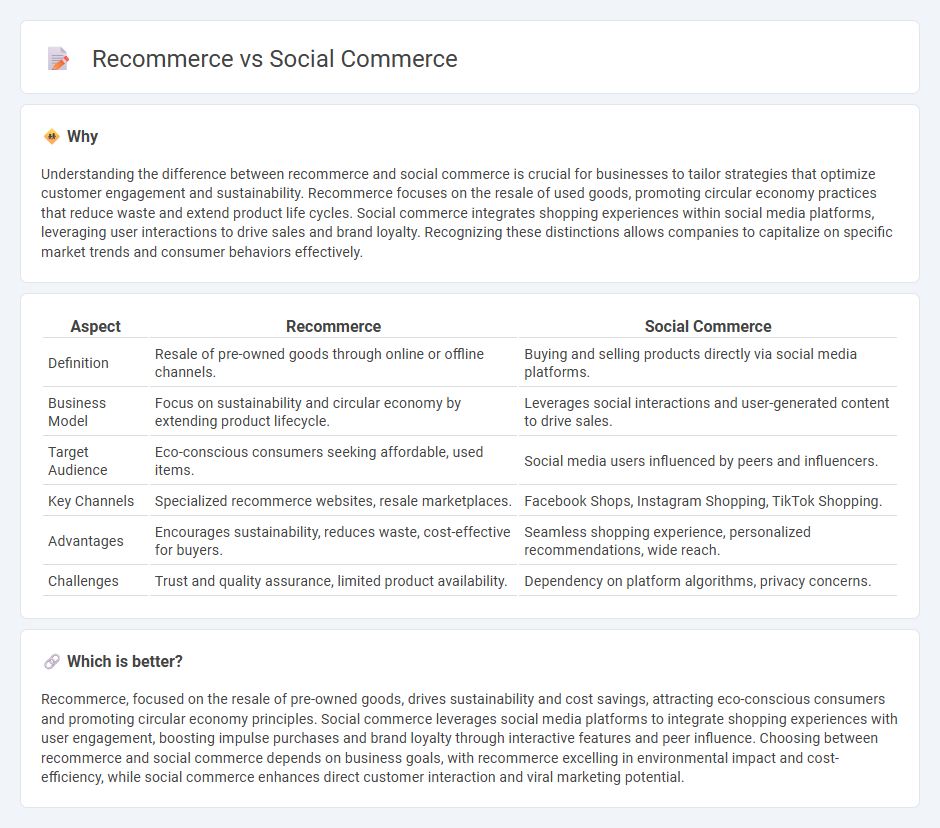 Recommerce vs Social Commerce

Why

Understanding the difference between recommerce and social commerce is crucial for businesses to tailor strategies that optimize customer engagement and sustainability. Recommerce focuses on the resale of used goods, promoting circular economy practices that reduce waste and extend product life cycles. Social commerce integrates shopping experiences within social media platforms, leveraging user interactions to drive sales and brand loyalty. Recognizing these distinctions allows companies to capitalize on specific market trends and consumer behaviors effectively.

| Aspect | Recommerce | Social Commerce |
|---|---|---|
| Definition | Resale of pre-owned goods through online or offline channels. | Buying and selling products directly via social media platforms. |
| Business Model | Focus on sustainability and circular economy by extending product lifecycle. | Leverages social interactions and user-generated content to drive sales. |
| Target Audience | Eco-conscious consumers seeking affordable, used items. | Social media users influenced by peers and influencers. |
| Key Channels | Specialized recommerce websites, resale marketplaces. | Facebook Shops, Instagram Shopping, TikTok Shopping. |
| Advantages | Encourages sustainability, reduces waste, cost-effective for buyers. | Seamless shopping experience, personalized recommendations, wide reach. |
| Challenges | Trust and quality assurance, limited product availability. | Dependency on platform algorithms, privacy concerns. |

Which is better?

Recommerce, focused on the resale of pre-owned goods, drives sustainability and cost savings, attracting eco-conscious consumers and promoting circular economy principles. Social commerce leverages social media platforms to integrate shopping experiences with user engagement, boosting impulse purchases and brand loyalty through interactive features and peer influence. Choosing between recommerce and social commerce depends on business goals, with recommerce excelling in environmental impact and cost-efficiency, while social commerce enhances direct customer interaction and viral marketing potential.