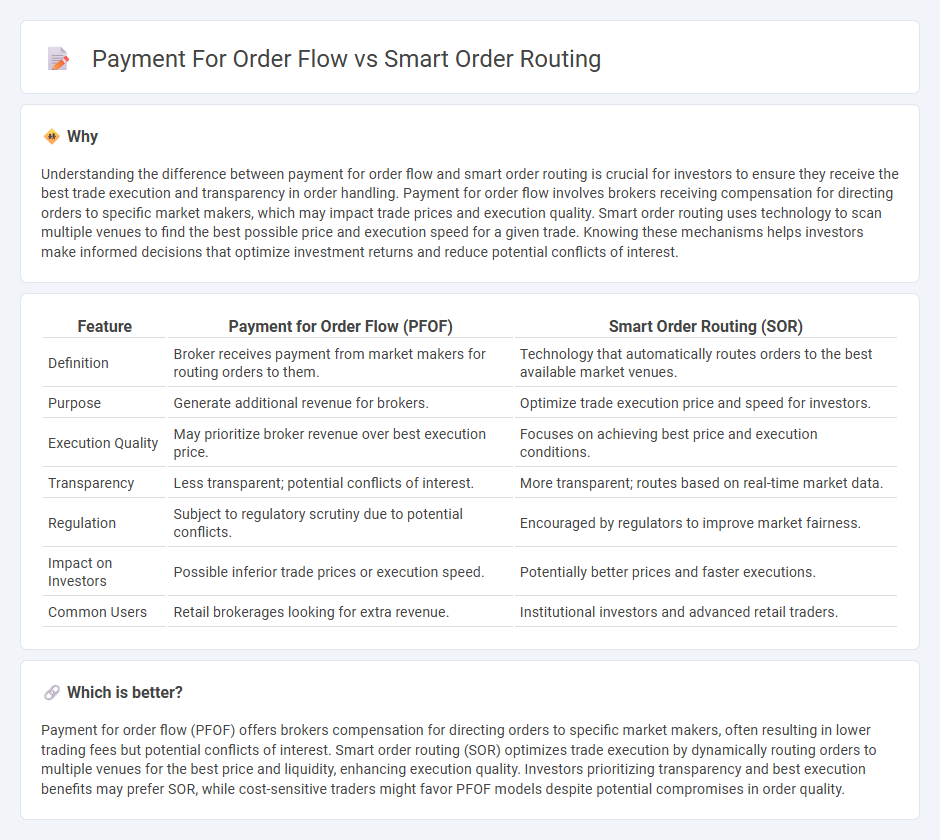 Payment For Order Flow vs Smart Order Routing

Why

Understanding the difference between payment for order flow and smart order routing is crucial for investors to ensure they receive the best trade execution and transparency in order handling. Payment for order flow involves brokers receiving compensation for directing orders to specific market makers, which may impact trade prices and execution quality. Smart order routing uses technology to scan multiple venues to find the best possible price and execution speed for a given trade. Knowing these mechanisms helps investors make informed decisions that optimize investment returns and reduce potential conflicts of interest.

| Feature | Payment for Order Flow (PFOF) | Smart Order Routing (SOR) |
|---|---|---|
| Definition | Broker receives payment from market makers for routing orders to them. | Technology that automatically routes orders to the best available market venues. |
| Purpose | Generate additional revenue for brokers. | Optimize trade execution price and speed for investors. |
| Execution Quality | May prioritize broker revenue over best execution price. | Focuses on achieving best price and execution conditions. |
| Transparency | Less transparent; potential conflicts of interest. | More transparent; routes based on real-time market data. |
| Regulation | Subject to regulatory scrutiny due to potential conflicts. | Encouraged by regulators to improve market fairness. |
| Impact on Investors | Possible inferior trade prices or execution speed. | Potentially better prices and faster executions. |
| Common Users | Retail brokerages looking for extra revenue. | Institutional investors and advanced retail traders. |

Which is better?

Payment for order flow (PFOF) offers brokers compensation for directing orders to specific market makers, often resulting in lower trading fees but potential conflicts of interest. Smart order routing (SOR) optimizes trade execution by dynamically routing orders to multiple venues for the best price and liquidity, enhancing execution quality. Investors prioritizing transparency and best execution benefits may prefer SOR, while cost-sensitive traders might favor PFOF models despite potential compromises in order quality.