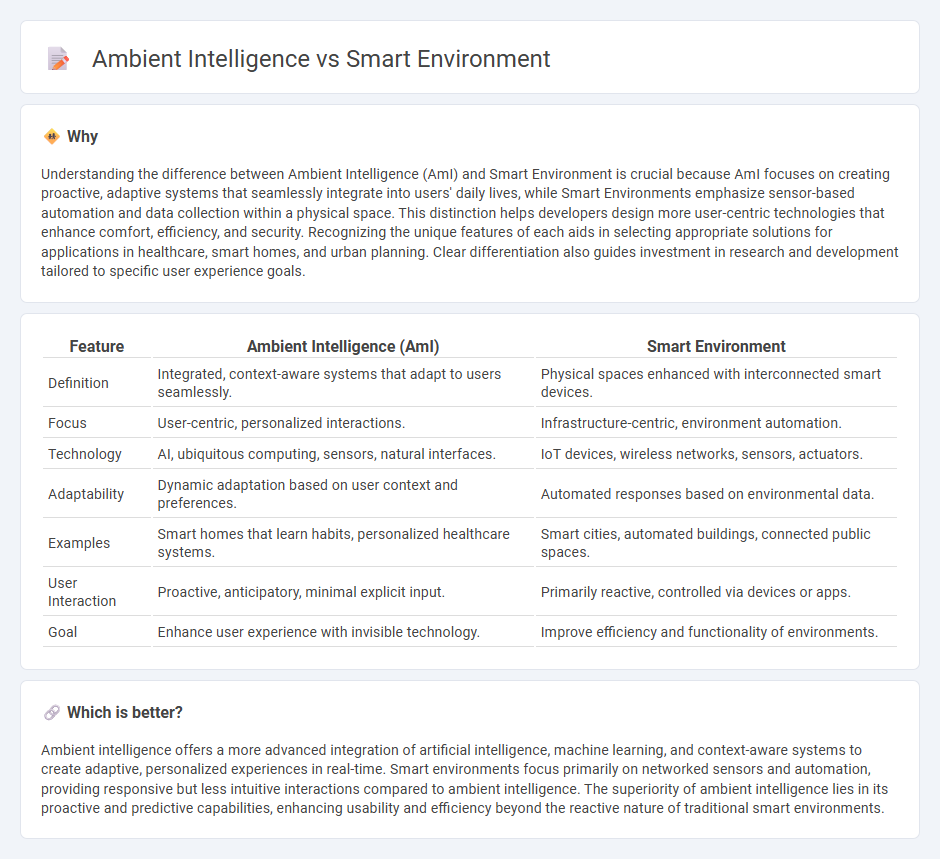 Ambient Intelligence vs Smart Environment

Why

Understanding the difference between Ambient Intelligence (AmI) and Smart Environment is crucial because AmI focuses on creating proactive, adaptive systems that seamlessly integrate into users' daily lives, while Smart Environments emphasize sensor-based automation and data collection within a physical space. This distinction helps developers design more user-centric technologies that enhance comfort, efficiency, and security. Recognizing the unique features of each aids in selecting appropriate solutions for applications in healthcare, smart homes, and urban planning. Clear differentiation also guides investment in research and development tailored to specific user experience goals.

| Feature | Ambient Intelligence (AmI) | Smart Environment |
|---|---|---|
| Definition | Integrated, context-aware systems that adapt to users seamlessly. | Physical spaces enhanced with interconnected smart devices. |
| Focus | User-centric, personalized interactions. | Infrastructure-centric, environment automation. |
| Technology | AI, ubiquitous computing, sensors, natural interfaces. | IoT devices, wireless networks, sensors, actuators. |
| Adaptability | Dynamic adaptation based on user context and preferences. | Automated responses based on environmental data. |
| Examples | Smart homes that learn habits, personalized healthcare systems. | Smart cities, automated buildings, connected public spaces. |
| User Interaction | Proactive, anticipatory, minimal explicit input. | Primarily reactive, controlled via devices or apps. |
| Goal | Enhance user experience with invisible technology. | Improve efficiency and functionality of environments. |

Which is better?

Ambient intelligence offers a more advanced integration of artificial intelligence, machine learning, and context-aware systems to create adaptive, personalized experiences in real-time. Smart environments focus primarily on networked sensors and automation, providing responsive but less intuitive interactions compared to ambient intelligence. The superiority of ambient intelligence lies in its proactive and predictive capabilities, enhancing usability and efficiency beyond the reactive nature of traditional smart environments.