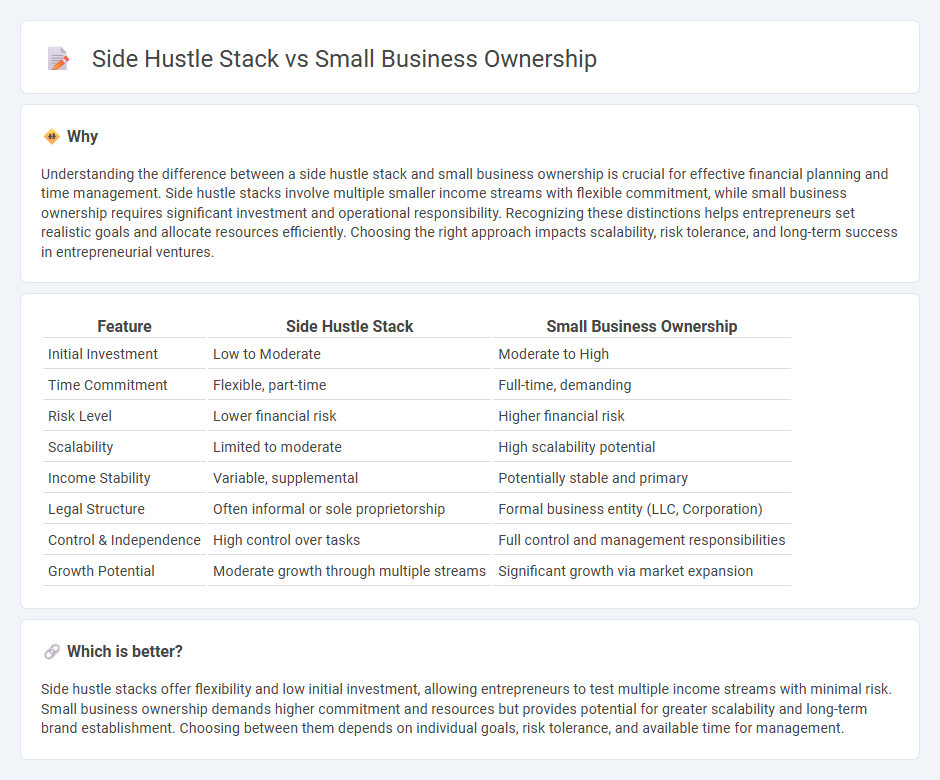 Side Hustle Stack vs Small Business Ownership

Why

Understanding the difference between a side hustle stack and small business ownership is crucial for effective financial planning and time management. Side hustle stacks involve multiple smaller income streams with flexible commitment, while small business ownership requires significant investment and operational responsibility. Recognizing these distinctions helps entrepreneurs set realistic goals and allocate resources efficiently. Choosing the right approach impacts scalability, risk tolerance, and long-term success in entrepreneurial ventures.

| Feature | Side Hustle Stack | Small Business Ownership |
|---|---|---|
| Initial Investment | Low to Moderate | Moderate to High |
| Time Commitment | Flexible, part-time | Full-time, demanding |
| Risk Level | Lower financial risk | Higher financial risk |
| Scalability | Limited to moderate | High scalability potential |
| Income Stability | Variable, supplemental | Potentially stable and primary |
| Legal Structure | Often informal or sole proprietorship | Formal business entity (LLC, Corporation) |
| Control & Independence | High control over tasks | Full control and management responsibilities |
| Growth Potential | Moderate growth through multiple streams | Significant growth via market expansion |

Which is better?

Side hustle stacks offer flexibility and low initial investment, allowing entrepreneurs to test multiple income streams with minimal risk. Small business ownership demands higher commitment and resources but provides potential for greater scalability and long-term brand establishment. Choosing between them depends on individual goals, risk tolerance, and available time for management.