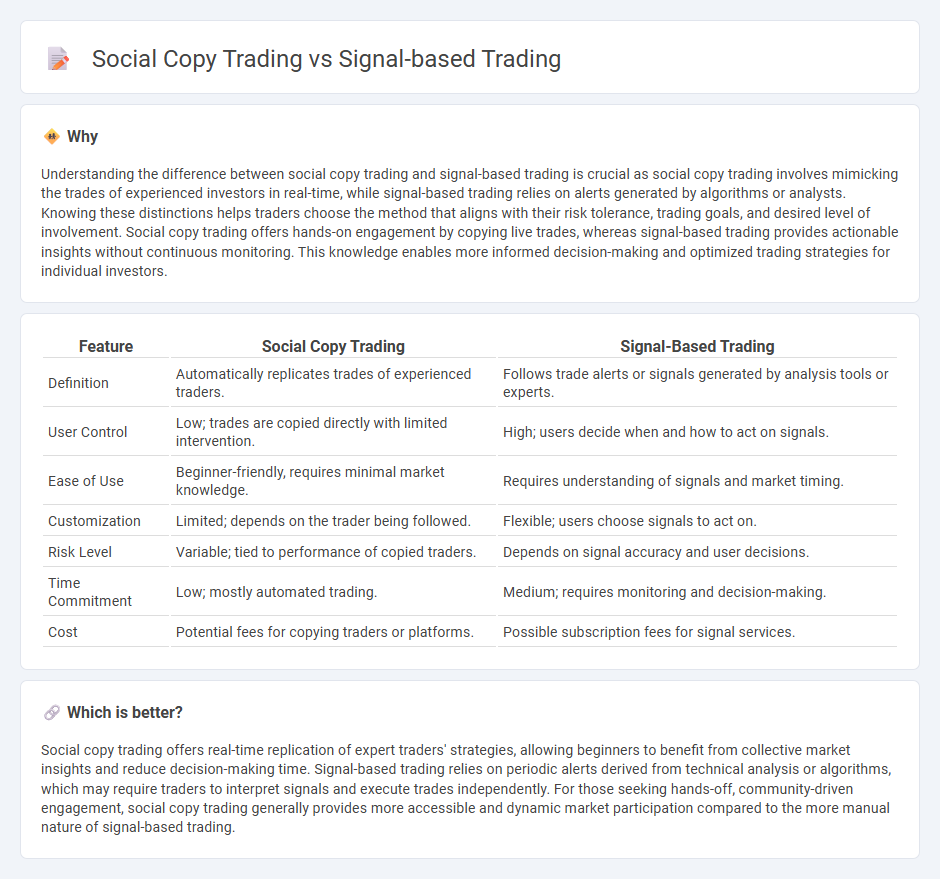 Social Copy Trading vs Signal-based Trading

Why

Understanding the difference between social copy trading and signal-based trading is crucial as social copy trading involves mimicking the trades of experienced investors in real-time, while signal-based trading relies on alerts generated by algorithms or analysts. Knowing these distinctions helps traders choose the method that aligns with their risk tolerance, trading goals, and desired level of involvement. Social copy trading offers hands-on engagement by copying live trades, whereas signal-based trading provides actionable insights without continuous monitoring. This knowledge enables more informed decision-making and optimized trading strategies for individual investors.

| Feature | Social Copy Trading | Signal-Based Trading |
|---|---|---|
| Definition | Automatically replicates trades of experienced traders. | Follows trade alerts or signals generated by analysis tools or experts. |
| User Control | Low; trades are copied directly with limited intervention. | High; users decide when and how to act on signals. |
| Ease of Use | Beginner-friendly, requires minimal market knowledge. | Requires understanding of signals and market timing. |
| Customization | Limited; depends on the trader being followed. | Flexible; users choose signals to act on. |
| Risk Level | Variable; tied to performance of copied traders. | Depends on signal accuracy and user decisions. |
| Time Commitment | Low; mostly automated trading. | Medium; requires monitoring and decision-making. |
| Cost | Potential fees for copying traders or platforms. | Possible subscription fees for signal services. |

Which is better?

Social copy trading offers real-time replication of expert traders' strategies, allowing beginners to benefit from collective market insights and reduce decision-making time. Signal-based trading relies on periodic alerts derived from technical analysis or algorithms, which may require traders to interpret signals and execute trades independently. For those seeking hands-off, community-driven engagement, social copy trading generally provides more accessible and dynamic market participation compared to the more manual nature of signal-based trading.