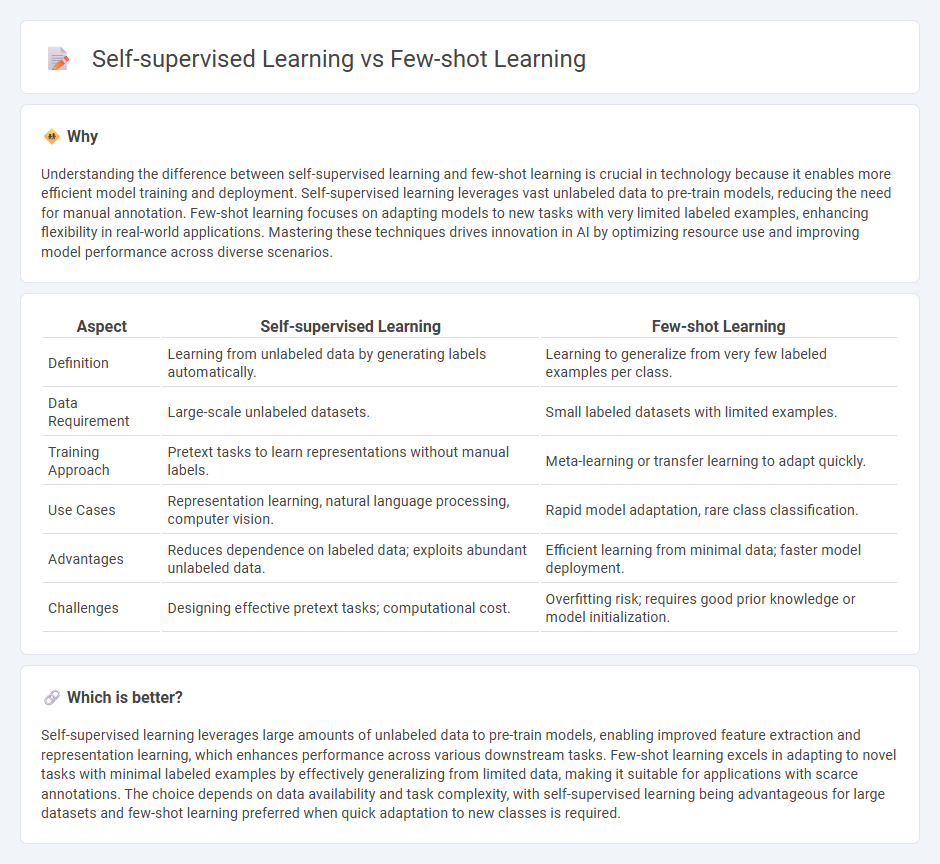 Self-supervised Learning vs Few-shot Learning

Why

Understanding the difference between self-supervised learning and few-shot learning is crucial in technology because it enables more efficient model training and deployment. Self-supervised learning leverages vast unlabeled data to pre-train models, reducing the need for manual annotation. Few-shot learning focuses on adapting models to new tasks with very limited labeled examples, enhancing flexibility in real-world applications. Mastering these techniques drives innovation in AI by optimizing resource use and improving model performance across diverse scenarios.

| Aspect | Self-supervised Learning | Few-shot Learning |
|---|---|---|
| Definition | Learning from unlabeled data by generating labels automatically. | Learning to generalize from very few labeled examples per class. |
| Data Requirement | Large-scale unlabeled datasets. | Small labeled datasets with limited examples. |
| Training Approach | Pretext tasks to learn representations without manual labels. | Meta-learning or transfer learning to adapt quickly. |
| Use Cases | Representation learning, natural language processing, computer vision. | Rapid model adaptation, rare class classification. |
| Advantages | Reduces dependence on labeled data; exploits abundant unlabeled data. | Efficient learning from minimal data; faster model deployment. |
| Challenges | Designing effective pretext tasks; computational cost. | Overfitting risk; requires good prior knowledge or model initialization. |

Which is better?

Self-supervised learning leverages large amounts of unlabeled data to pre-train models, enabling improved feature extraction and representation learning, which enhances performance across various downstream tasks. Few-shot learning excels in adapting to novel tasks with minimal labeled examples by effectively generalizing from limited data, making it suitable for applications with scarce annotations. The choice depends on data availability and task complexity, with self-supervised learning being advantageous for large datasets and few-shot learning preferred when quick adaptation to new classes is required.