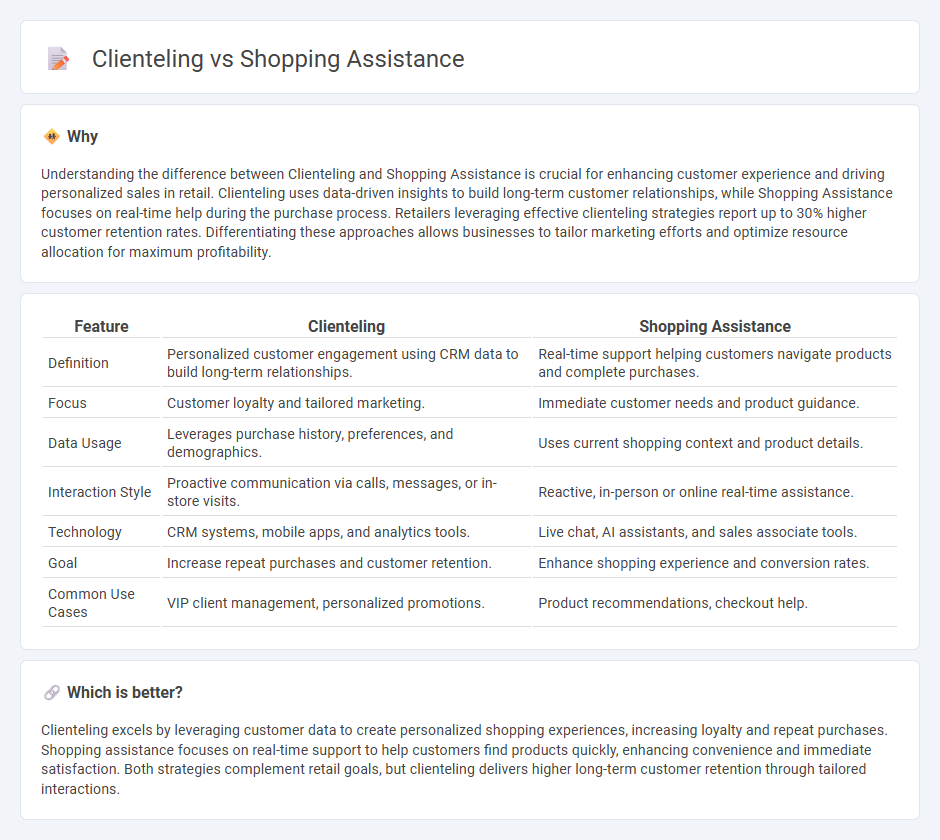 Clienteling vs Shopping Assistance

Why

Understanding the difference between Clienteling and Shopping Assistance is crucial for enhancing customer experience and driving personalized sales in retail. Clienteling uses data-driven insights to build long-term customer relationships, while Shopping Assistance focuses on real-time help during the purchase process. Retailers leveraging effective clienteling strategies report up to 30% higher customer retention rates. Differentiating these approaches allows businesses to tailor marketing efforts and optimize resource allocation for maximum profitability.

| Feature | Clienteling | Shopping Assistance |
|---|---|---|
| Definition | Personalized customer engagement using CRM data to build long-term relationships. | Real-time support helping customers navigate products and complete purchases. |
| Focus | Customer loyalty and tailored marketing. | Immediate customer needs and product guidance. |
| Data Usage | Leverages purchase history, preferences, and demographics. | Uses current shopping context and product details. |
| Interaction Style | Proactive communication via calls, messages, or in-store visits. | Reactive, in-person or online real-time assistance. |
| Technology | CRM systems, mobile apps, and analytics tools. | Live chat, AI assistants, and sales associate tools. |
| Goal | Increase repeat purchases and customer retention. | Enhance shopping experience and conversion rates. |
| Common Use Cases | VIP client management, personalized promotions. | Product recommendations, checkout help. |

Which is better?

Clienteling excels by leveraging customer data to create personalized shopping experiences, increasing loyalty and repeat purchases. Shopping assistance focuses on real-time support to help customers find products quickly, enhancing convenience and immediate satisfaction. Both strategies complement retail goals, but clienteling delivers higher long-term customer retention through tailored interactions.