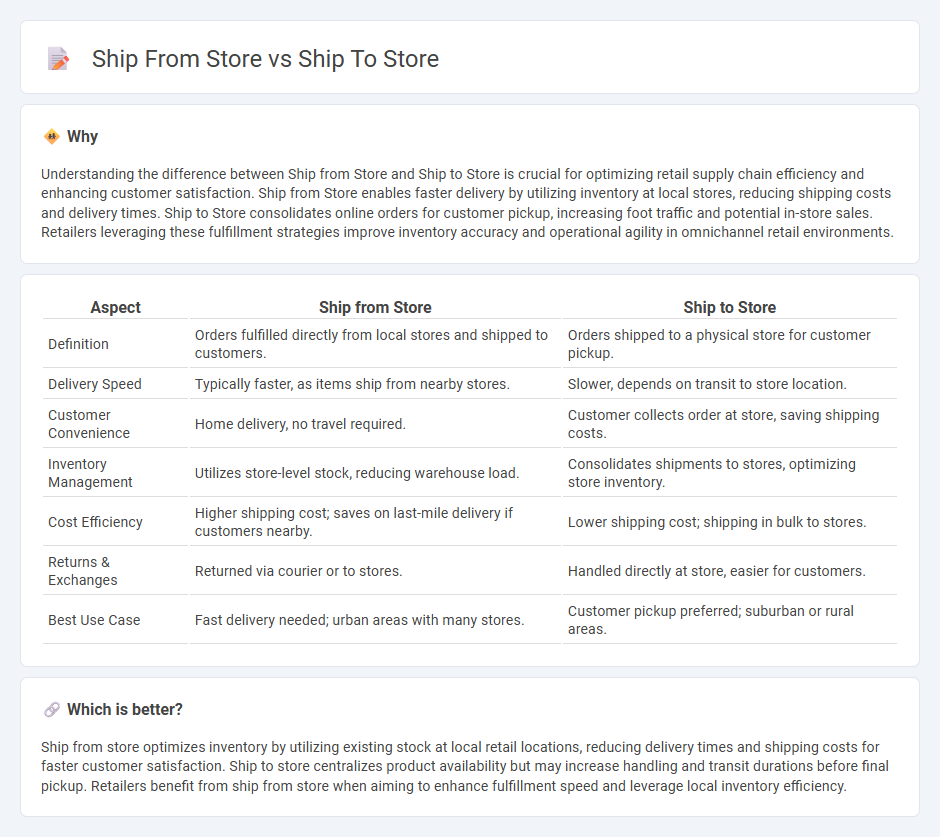 Ship From Store vs Ship To Store

Why

Understanding the difference between Ship from Store and Ship to Store is crucial for optimizing retail supply chain efficiency and enhancing customer satisfaction. Ship from Store enables faster delivery by utilizing inventory at local stores, reducing shipping costs and delivery times. Ship to Store consolidates online orders for customer pickup, increasing foot traffic and potential in-store sales. Retailers leveraging these fulfillment strategies improve inventory accuracy and operational agility in omnichannel retail environments.

| Aspect | Ship from Store | Ship to Store |
|---|---|---|
| Definition | Orders fulfilled directly from local stores and shipped to customers. | Orders shipped to a physical store for customer pickup. |
| Delivery Speed | Typically faster, as items ship from nearby stores. | Slower, depends on transit to store location. |
| Customer Convenience | Home delivery, no travel required. | Customer collects order at store, saving shipping costs. |
| Inventory Management | Utilizes store-level stock, reducing warehouse load. | Consolidates shipments to stores, optimizing store inventory. |
| Cost Efficiency | Higher shipping cost; saves on last-mile delivery if customers nearby. | Lower shipping cost; shipping in bulk to stores. |
| Returns & Exchanges | Returned via courier or to stores. | Handled directly at store, easier for customers. |
| Best Use Case | Fast delivery needed; urban areas with many stores. | Customer pickup preferred; suburban or rural areas. |

Which is better?

Ship from store optimizes inventory by utilizing existing stock at local retail locations, reducing delivery times and shipping costs for faster customer satisfaction. Ship to store centralizes product availability but may increase handling and transit durations before final pickup. Retailers benefit from ship from store when aiming to enhance fulfillment speed and leverage local inventory efficiency.