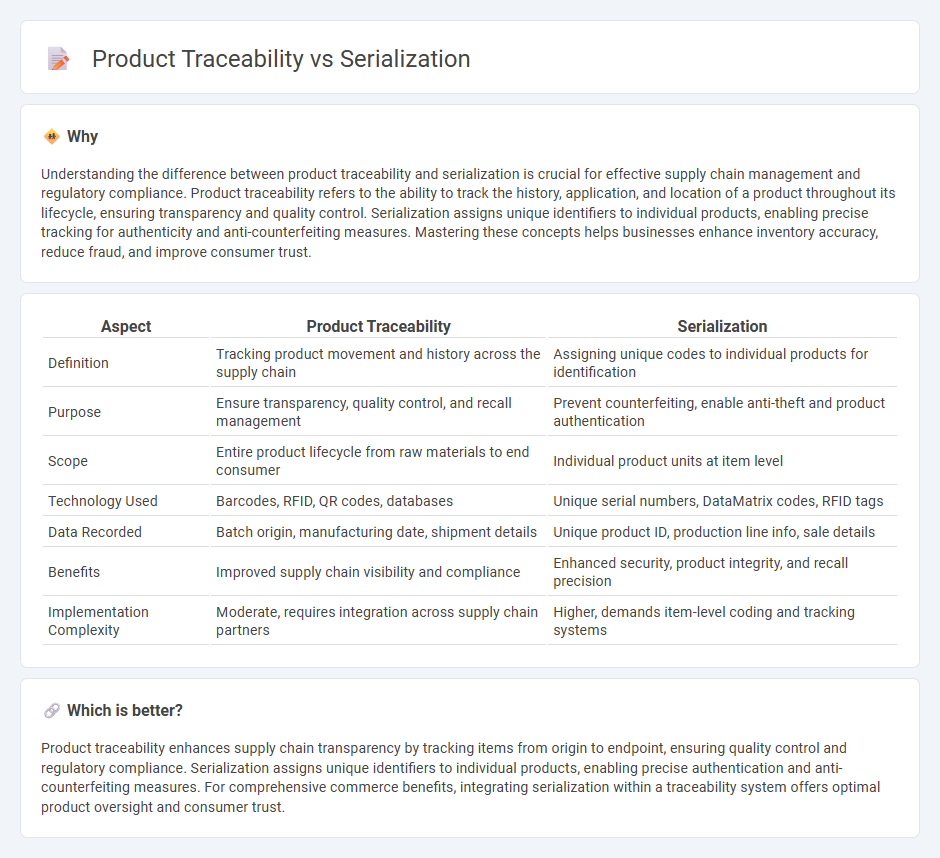 Product Traceability vs Serialization

Why

Understanding the difference between product traceability and serialization is crucial for effective supply chain management and regulatory compliance. Product traceability refers to the ability to track the history, application, and location of a product throughout its lifecycle, ensuring transparency and quality control. Serialization assigns unique identifiers to individual products, enabling precise tracking for authenticity and anti-counterfeiting measures. Mastering these concepts helps businesses enhance inventory accuracy, reduce fraud, and improve consumer trust.

| Aspect | Product Traceability | Serialization |
|---|---|---|
| Definition | Tracking product movement and history across the supply chain | Assigning unique codes to individual products for identification |
| Purpose | Ensure transparency, quality control, and recall management | Prevent counterfeiting, enable anti-theft and product authentication |
| Scope | Entire product lifecycle from raw materials to end consumer | Individual product units at item level |
| Technology Used | Barcodes, RFID, QR codes, databases | Unique serial numbers, DataMatrix codes, RFID tags |
| Data Recorded | Batch origin, manufacturing date, shipment details | Unique product ID, production line info, sale details |
| Benefits | Improved supply chain visibility and compliance | Enhanced security, product integrity, and recall precision |
| Implementation Complexity | Moderate, requires integration across supply chain partners | Higher, demands item-level coding and tracking systems |

Which is better?

Product traceability enhances supply chain transparency by tracking items from origin to endpoint, ensuring quality control and regulatory compliance. Serialization assigns unique identifiers to individual products, enabling precise authentication and anti-counterfeiting measures. For comprehensive commerce benefits, integrating serialization within a traceability system offers optimal product oversight and consumer trust.