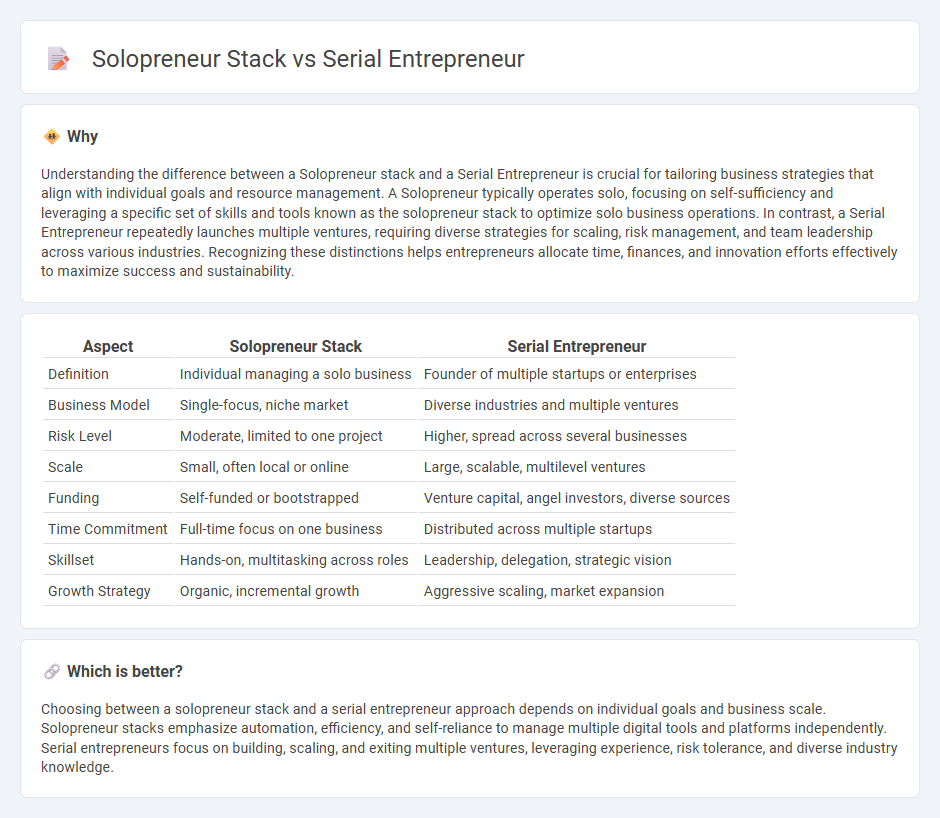 Solopreneur Stack vs Serial Entrepreneur

Why

Understanding the difference between a Solopreneur stack and a Serial Entrepreneur is crucial for tailoring business strategies that align with individual goals and resource management. A Solopreneur typically operates solo, focusing on self-sufficiency and leveraging a specific set of skills and tools known as the solopreneur stack to optimize solo business operations. In contrast, a Serial Entrepreneur repeatedly launches multiple ventures, requiring diverse strategies for scaling, risk management, and team leadership across various industries. Recognizing these distinctions helps entrepreneurs allocate time, finances, and innovation efforts effectively to maximize success and sustainability.

| Aspect | Solopreneur Stack | Serial Entrepreneur |
|---|---|---|
| Definition | Individual managing a solo business | Founder of multiple startups or enterprises |
| Business Model | Single-focus, niche market | Diverse industries and multiple ventures |
| Risk Level | Moderate, limited to one project | Higher, spread across several businesses |
| Scale | Small, often local or online | Large, scalable, multilevel ventures |
| Funding | Self-funded or bootstrapped | Venture capital, angel investors, diverse sources |
| Time Commitment | Full-time focus on one business | Distributed across multiple startups |
| Skillset | Hands-on, multitasking across roles | Leadership, delegation, strategic vision |
| Growth Strategy | Organic, incremental growth | Aggressive scaling, market expansion |

Which is better?

Choosing between a solopreneur stack and a serial entrepreneur approach depends on individual goals and business scale. Solopreneur stacks emphasize automation, efficiency, and self-reliance to manage multiple digital tools and platforms independently. Serial entrepreneurs focus on building, scaling, and exiting multiple ventures, leveraging experience, risk tolerance, and diverse industry knowledge.