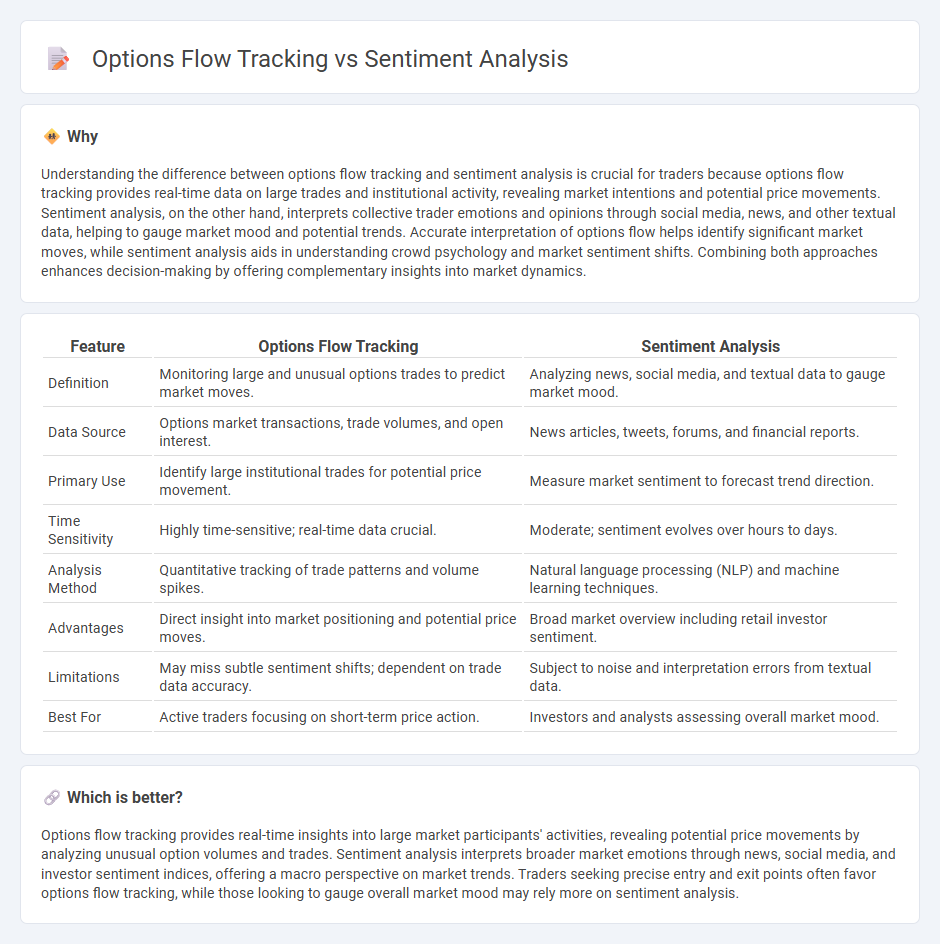 Options Flow Tracking vs Sentiment Analysis

Why

Understanding the difference between options flow tracking and sentiment analysis is crucial for traders because options flow tracking provides real-time data on large trades and institutional activity, revealing market intentions and potential price movements. Sentiment analysis, on the other hand, interprets collective trader emotions and opinions through social media, news, and other textual data, helping to gauge market mood and potential trends. Accurate interpretation of options flow helps identify significant market moves, while sentiment analysis aids in understanding crowd psychology and market sentiment shifts. Combining both approaches enhances decision-making by offering complementary insights into market dynamics.

| Feature | Options Flow Tracking | Sentiment Analysis |
|---|---|---|
| Definition | Monitoring large and unusual options trades to predict market moves. | Analyzing news, social media, and textual data to gauge market mood. |
| Data Source | Options market transactions, trade volumes, and open interest. | News articles, tweets, forums, and financial reports. |
| Primary Use | Identify large institutional trades for potential price movement. | Measure market sentiment to forecast trend direction. |
| Time Sensitivity | Highly time-sensitive; real-time data crucial. | Moderate; sentiment evolves over hours to days. |
| Analysis Method | Quantitative tracking of trade patterns and volume spikes. | Natural language processing (NLP) and machine learning techniques. |
| Advantages | Direct insight into market positioning and potential price moves. | Broad market overview including retail investor sentiment. |
| Limitations | May miss subtle sentiment shifts; dependent on trade data accuracy. | Subject to noise and interpretation errors from textual data. |
| Best For | Active traders focusing on short-term price action. | Investors and analysts assessing overall market mood. |

Which is better?

Options flow tracking provides real-time insights into large market participants' activities, revealing potential price movements by analyzing unusual option volumes and trades. Sentiment analysis interprets broader market emotions through news, social media, and investor sentiment indices, offering a macro perspective on market trends. Traders seeking precise entry and exit points often favor options flow tracking, while those looking to gauge overall market mood may rely more on sentiment analysis.