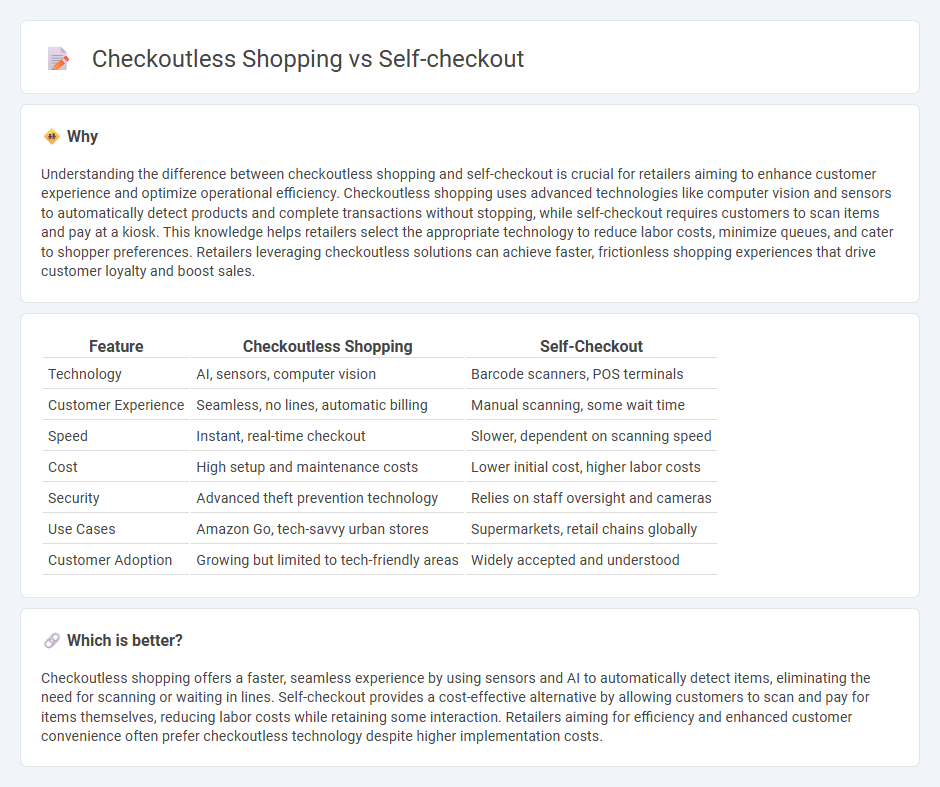 Checkoutless Shopping vs Self-checkout

Why

Understanding the difference between checkoutless shopping and self-checkout is crucial for retailers aiming to enhance customer experience and optimize operational efficiency. Checkoutless shopping uses advanced technologies like computer vision and sensors to automatically detect products and complete transactions without stopping, while self-checkout requires customers to scan items and pay at a kiosk. This knowledge helps retailers select the appropriate technology to reduce labor costs, minimize queues, and cater to shopper preferences. Retailers leveraging checkoutless solutions can achieve faster, frictionless shopping experiences that drive customer loyalty and boost sales.

| Feature | Checkoutless Shopping | Self-Checkout |
|---|---|---|
| Technology | AI, sensors, computer vision | Barcode scanners, POS terminals |
| Customer Experience | Seamless, no lines, automatic billing | Manual scanning, some wait time |
| Speed | Instant, real-time checkout | Slower, dependent on scanning speed |
| Cost | High setup and maintenance costs | Lower initial cost, higher labor costs |
| Security | Advanced theft prevention technology | Relies on staff oversight and cameras |
| Use Cases | Amazon Go, tech-savvy urban stores | Supermarkets, retail chains globally |
| Customer Adoption | Growing but limited to tech-friendly areas | Widely accepted and understood |

Which is better?

Checkoutless shopping offers a faster, seamless experience by using sensors and AI to automatically detect items, eliminating the need for scanning or waiting in lines. Self-checkout provides a cost-effective alternative by allowing customers to scan and pay for items themselves, reducing labor costs while retaining some interaction. Retailers aiming for efficiency and enhanced customer convenience often prefer checkoutless technology despite higher implementation costs.