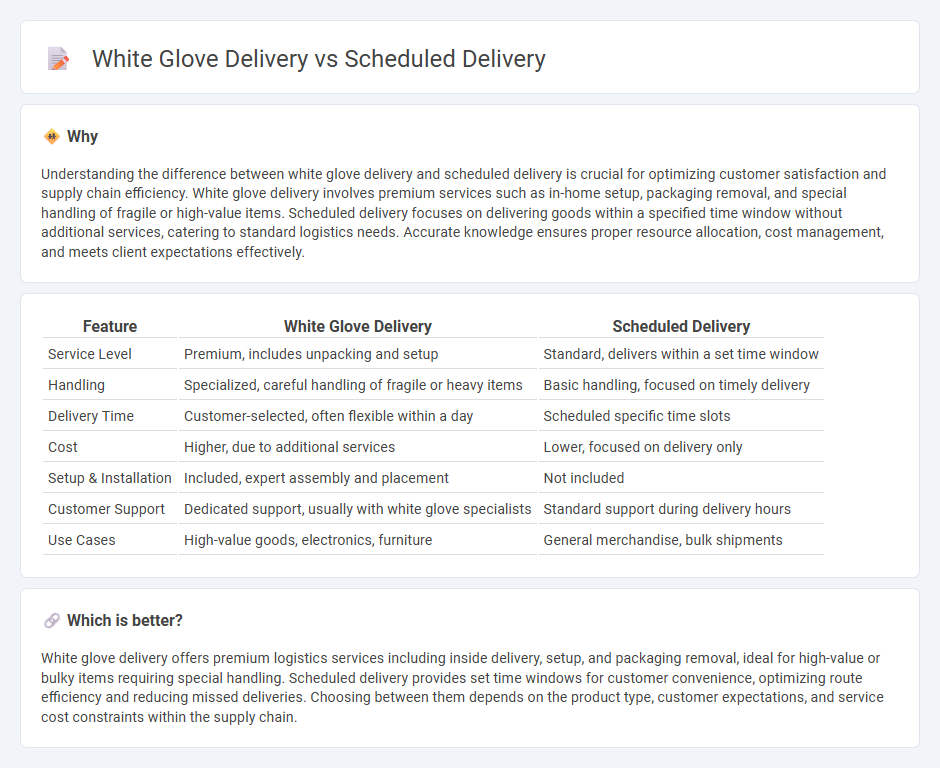 White Glove Delivery vs Scheduled Delivery

Why

Understanding the difference between white glove delivery and scheduled delivery is crucial for optimizing customer satisfaction and supply chain efficiency. White glove delivery involves premium services such as in-home setup, packaging removal, and special handling of fragile or high-value items. Scheduled delivery focuses on delivering goods within a specified time window without additional services, catering to standard logistics needs. Accurate knowledge ensures proper resource allocation, cost management, and meets client expectations effectively.

| Feature | White Glove Delivery | Scheduled Delivery |
|---|---|---|
| Service Level | Premium, includes unpacking and setup | Standard, delivers within a set time window |
| Handling | Specialized, careful handling of fragile or heavy items | Basic handling, focused on timely delivery |
| Delivery Time | Customer-selected, often flexible within a day | Scheduled specific time slots |
| Cost | Higher, due to additional services | Lower, focused on delivery only |
| Setup & Installation | Included, expert assembly and placement | Not included |
| Customer Support | Dedicated support, usually with white glove specialists | Standard support during delivery hours |
| Use Cases | High-value goods, electronics, furniture | General merchandise, bulk shipments |

Which is better?

White glove delivery offers premium logistics services including inside delivery, setup, and packaging removal, ideal for high-value or bulky items requiring special handling. Scheduled delivery provides set time windows for customer convenience, optimizing route efficiency and reducing missed deliveries. Choosing between them depends on the product type, customer expectations, and service cost constraints within the supply chain.