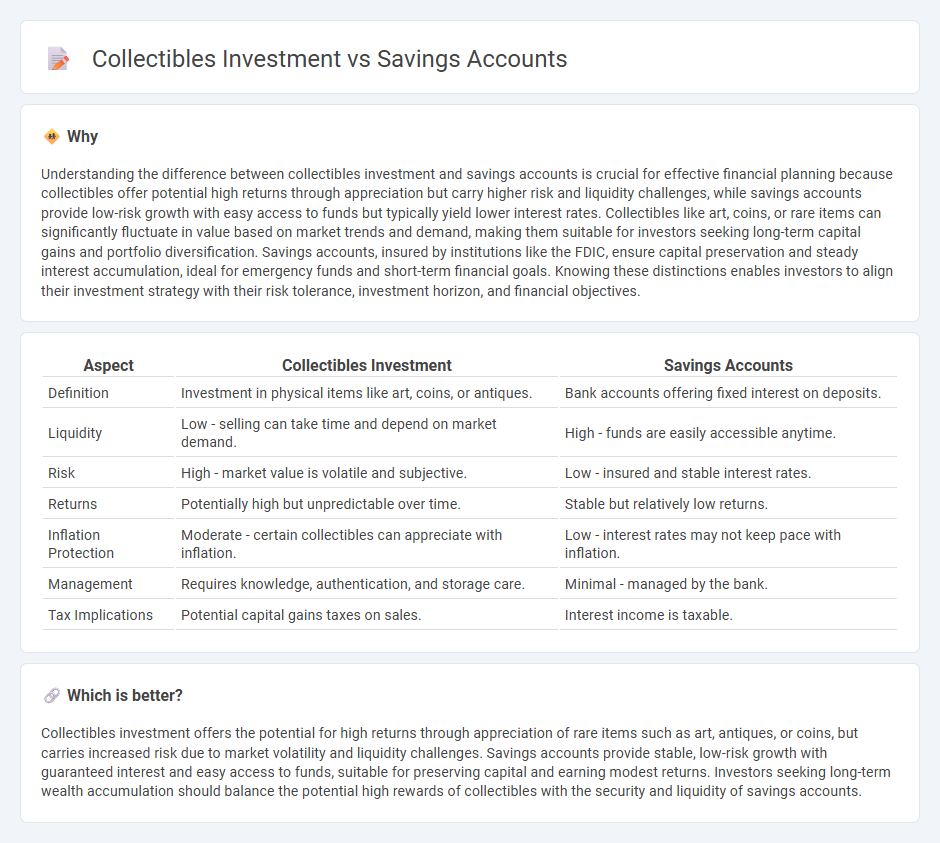 Collectibles Investment vs Savings Accounts

Why

Understanding the difference between collectibles investment and savings accounts is crucial for effective financial planning because collectibles offer potential high returns through appreciation but carry higher risk and liquidity challenges, while savings accounts provide low-risk growth with easy access to funds but typically yield lower interest rates. Collectibles like art, coins, or rare items can significantly fluctuate in value based on market trends and demand, making them suitable for investors seeking long-term capital gains and portfolio diversification. Savings accounts, insured by institutions like the FDIC, ensure capital preservation and steady interest accumulation, ideal for emergency funds and short-term financial goals. Knowing these distinctions enables investors to align their investment strategy with their risk tolerance, investment horizon, and financial objectives.

| Aspect | Collectibles Investment | Savings Accounts |
|---|---|---|
| Definition | Investment in physical items like art, coins, or antiques. | Bank accounts offering fixed interest on deposits. |
| Liquidity | Low - selling can take time and depend on market demand. | High - funds are easily accessible anytime. |
| Risk | High - market value is volatile and subjective. | Low - insured and stable interest rates. |
| Returns | Potentially high but unpredictable over time. | Stable but relatively low returns. |
| Inflation Protection | Moderate - certain collectibles can appreciate with inflation. | Low - interest rates may not keep pace with inflation. |
| Management | Requires knowledge, authentication, and storage care. | Minimal - managed by the bank. |
| Tax Implications | Potential capital gains taxes on sales. | Interest income is taxable. |

Which is better?

Collectibles investment offers the potential for high returns through appreciation of rare items such as art, antiques, or coins, but carries increased risk due to market volatility and liquidity challenges. Savings accounts provide stable, low-risk growth with guaranteed interest and easy access to funds, suitable for preserving capital and earning modest returns. Investors seeking long-term wealth accumulation should balance the potential high rewards of collectibles with the security and liquidity of savings accounts.