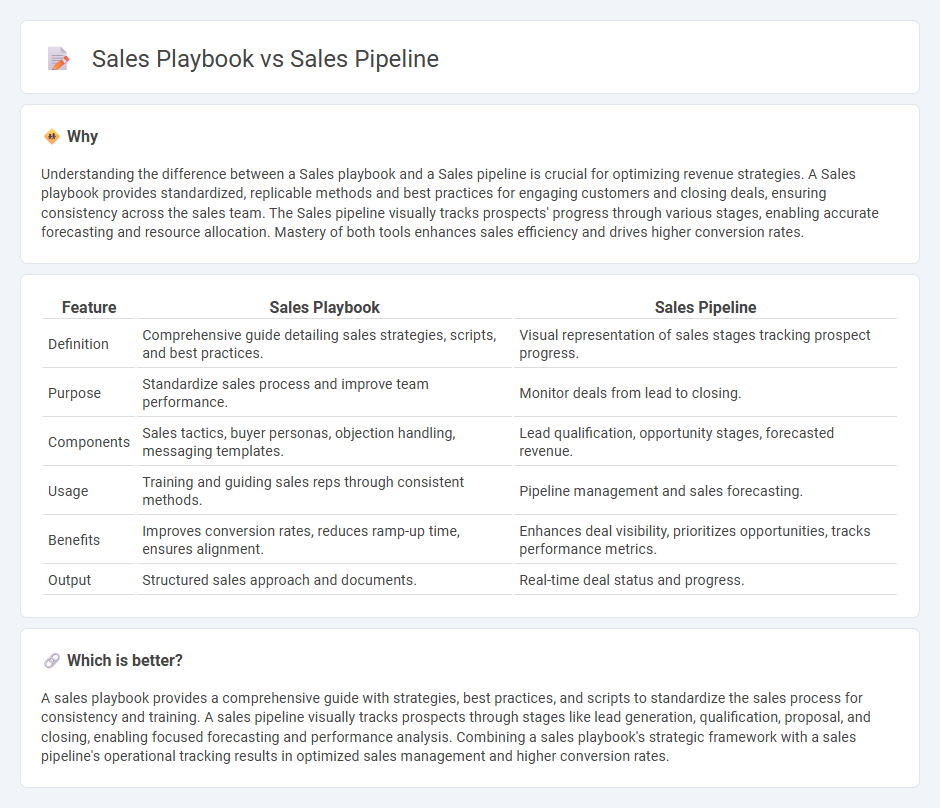 Sales Playbook vs Sales Pipeline

Why

Understanding the difference between a Sales playbook and a Sales pipeline is crucial for optimizing revenue strategies. A Sales playbook provides standardized, replicable methods and best practices for engaging customers and closing deals, ensuring consistency across the sales team. The Sales pipeline visually tracks prospects' progress through various stages, enabling accurate forecasting and resource allocation. Mastery of both tools enhances sales efficiency and drives higher conversion rates.

| Feature | Sales Playbook | Sales Pipeline |
|---|---|---|
| Definition | Comprehensive guide detailing sales strategies, scripts, and best practices. | Visual representation of sales stages tracking prospect progress. |
| Purpose | Standardize sales process and improve team performance. | Monitor deals from lead to closing. |
| Components | Sales tactics, buyer personas, objection handling, messaging templates. | Lead qualification, opportunity stages, forecasted revenue. |
| Usage | Training and guiding sales reps through consistent methods. | Pipeline management and sales forecasting. |
| Benefits | Improves conversion rates, reduces ramp-up time, ensures alignment. | Enhances deal visibility, prioritizes opportunities, tracks performance metrics. |
| Output | Structured sales approach and documents. | Real-time deal status and progress. |

Which is better?

A sales playbook provides a comprehensive guide with strategies, best practices, and scripts to standardize the sales process for consistency and training. A sales pipeline visually tracks prospects through stages like lead generation, qualification, proposal, and closing, enabling focused forecasting and performance analysis. Combining a sales playbook's strategic framework with a sales pipeline's operational tracking results in optimized sales management and higher conversion rates.