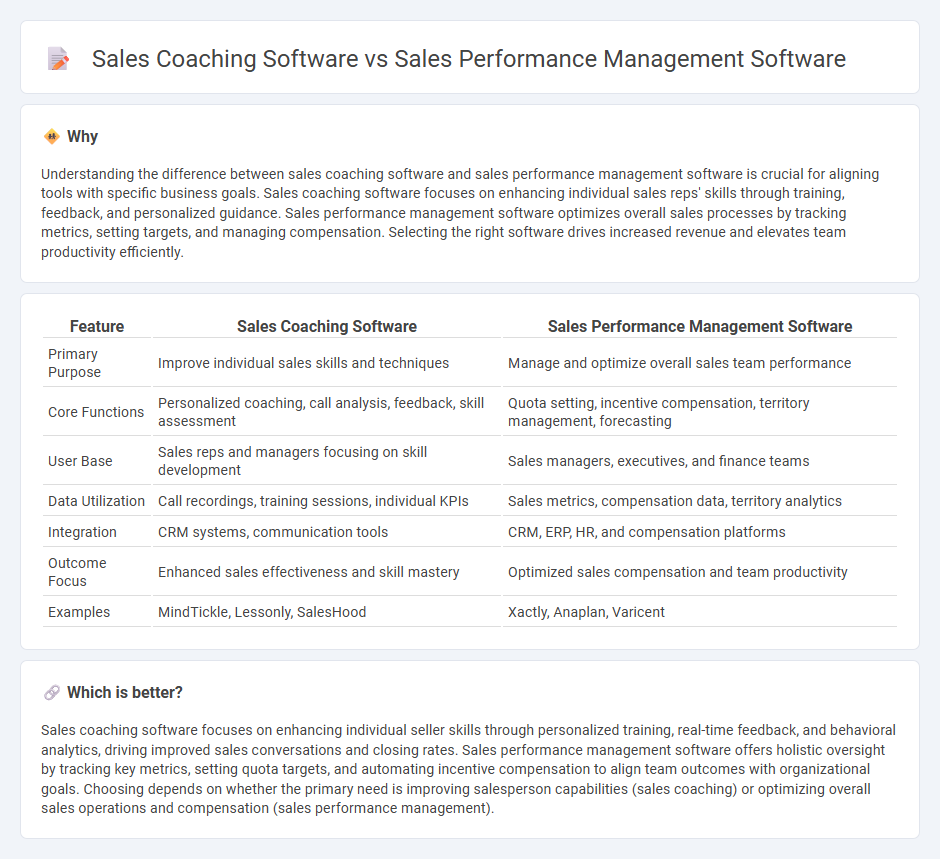 Sales Coaching Software vs Sales Performance Management Software

Why

Understanding the difference between sales coaching software and sales performance management software is crucial for aligning tools with specific business goals. Sales coaching software focuses on enhancing individual sales reps' skills through training, feedback, and personalized guidance. Sales performance management software optimizes overall sales processes by tracking metrics, setting targets, and managing compensation. Selecting the right software drives increased revenue and elevates team productivity efficiently.

| Feature | Sales Coaching Software | Sales Performance Management Software |
|---|---|---|
| Primary Purpose | Improve individual sales skills and techniques | Manage and optimize overall sales team performance |
| Core Functions | Personalized coaching, call analysis, feedback, skill assessment | Quota setting, incentive compensation, territory management, forecasting |
| User Base | Sales reps and managers focusing on skill development | Sales managers, executives, and finance teams |
| Data Utilization | Call recordings, training sessions, individual KPIs | Sales metrics, compensation data, territory analytics |
| Integration | CRM systems, communication tools | CRM, ERP, HR, and compensation platforms |
| Outcome Focus | Enhanced sales effectiveness and skill mastery | Optimized sales compensation and team productivity |
| Examples | MindTickle, Lessonly, SalesHood | Xactly, Anaplan, Varicent |

Which is better?

Sales coaching software focuses on enhancing individual seller skills through personalized training, real-time feedback, and behavioral analytics, driving improved sales conversations and closing rates. Sales performance management software offers holistic oversight by tracking key metrics, setting quota targets, and automating incentive compensation to align team outcomes with organizational goals. Choosing depends on whether the primary need is improving salesperson capabilities (sales coaching) or optimizing overall sales operations and compensation (sales performance management).