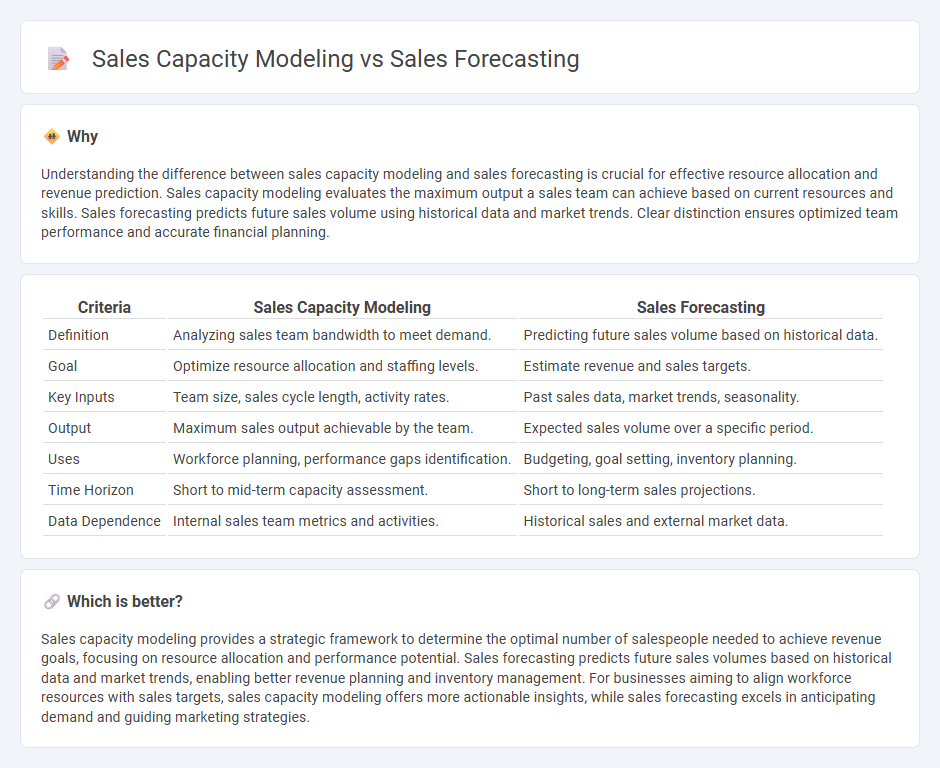 Sales Capacity Modeling vs Sales Forecasting

Why

Understanding the difference between sales capacity modeling and sales forecasting is crucial for effective resource allocation and revenue prediction. Sales capacity modeling evaluates the maximum output a sales team can achieve based on current resources and skills. Sales forecasting predicts future sales volume using historical data and market trends. Clear distinction ensures optimized team performance and accurate financial planning.

| Criteria | Sales Capacity Modeling | Sales Forecasting |
|---|---|---|
| Definition | Analyzing sales team bandwidth to meet demand. | Predicting future sales volume based on historical data. |
| Goal | Optimize resource allocation and staffing levels. | Estimate revenue and sales targets. |
| Key Inputs | Team size, sales cycle length, activity rates. | Past sales data, market trends, seasonality. |
| Output | Maximum sales output achievable by the team. | Expected sales volume over a specific period. |
| Uses | Workforce planning, performance gaps identification. | Budgeting, goal setting, inventory planning. |
| Time Horizon | Short to mid-term capacity assessment. | Short to long-term sales projections. |
| Data Dependence | Internal sales team metrics and activities. | Historical sales and external market data. |

Which is better?

Sales capacity modeling provides a strategic framework to determine the optimal number of salespeople needed to achieve revenue goals, focusing on resource allocation and performance potential. Sales forecasting predicts future sales volumes based on historical data and market trends, enabling better revenue planning and inventory management. For businesses aiming to align workforce resources with sales targets, sales capacity modeling offers more actionable insights, while sales forecasting excels in anticipating demand and guiding marketing strategies.