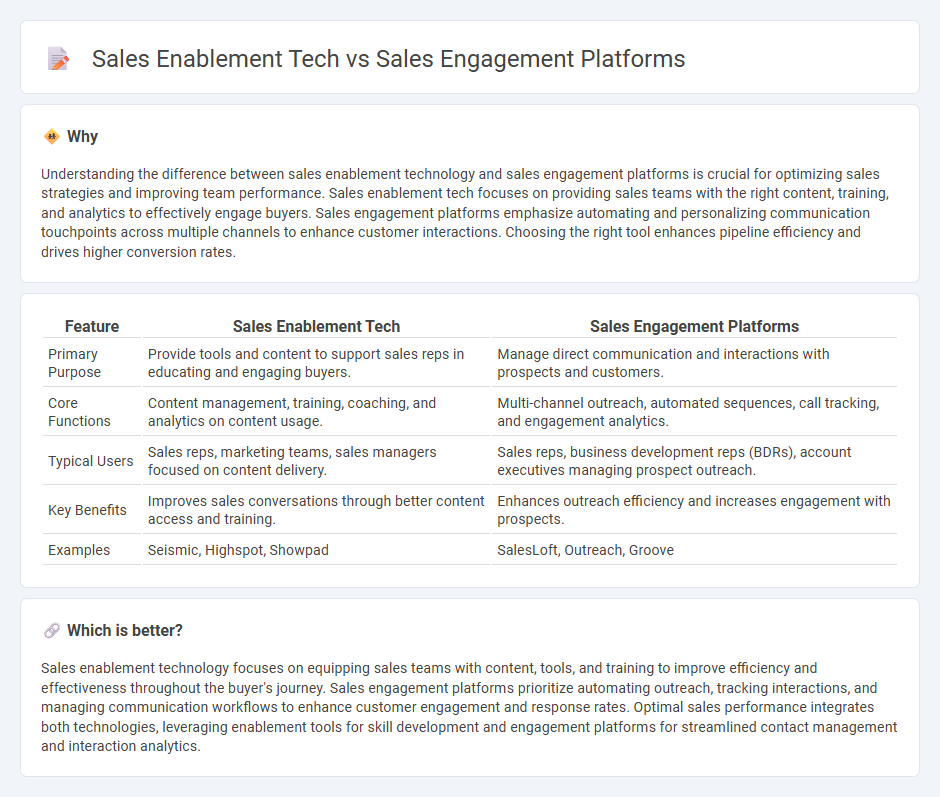 Sales Enablement Tech vs Sales Engagement Platforms

Why

Understanding the difference between sales enablement technology and sales engagement platforms is crucial for optimizing sales strategies and improving team performance. Sales enablement tech focuses on providing sales teams with the right content, training, and analytics to effectively engage buyers. Sales engagement platforms emphasize automating and personalizing communication touchpoints across multiple channels to enhance customer interactions. Choosing the right tool enhances pipeline efficiency and drives higher conversion rates.

| Feature | Sales Enablement Tech | Sales Engagement Platforms |
|---|---|---|
| Primary Purpose | Provide tools and content to support sales reps in educating and engaging buyers. | Manage direct communication and interactions with prospects and customers. |
| Core Functions | Content management, training, coaching, and analytics on content usage. | Multi-channel outreach, automated sequences, call tracking, and engagement analytics. |
| Typical Users | Sales reps, marketing teams, sales managers focused on content delivery. | Sales reps, business development reps (BDRs), account executives managing prospect outreach. |
| Key Benefits | Improves sales conversations through better content access and training. | Enhances outreach efficiency and increases engagement with prospects. |
| Examples | Seismic, Highspot, Showpad | SalesLoft, Outreach, Groove |

Which is better?

Sales enablement technology focuses on equipping sales teams with content, tools, and training to improve efficiency and effectiveness throughout the buyer's journey. Sales engagement platforms prioritize automating outreach, tracking interactions, and managing communication workflows to enhance customer engagement and response rates. Optimal sales performance integrates both technologies, leveraging enablement tools for skill development and engagement platforms for streamlined contact management and interaction analytics.