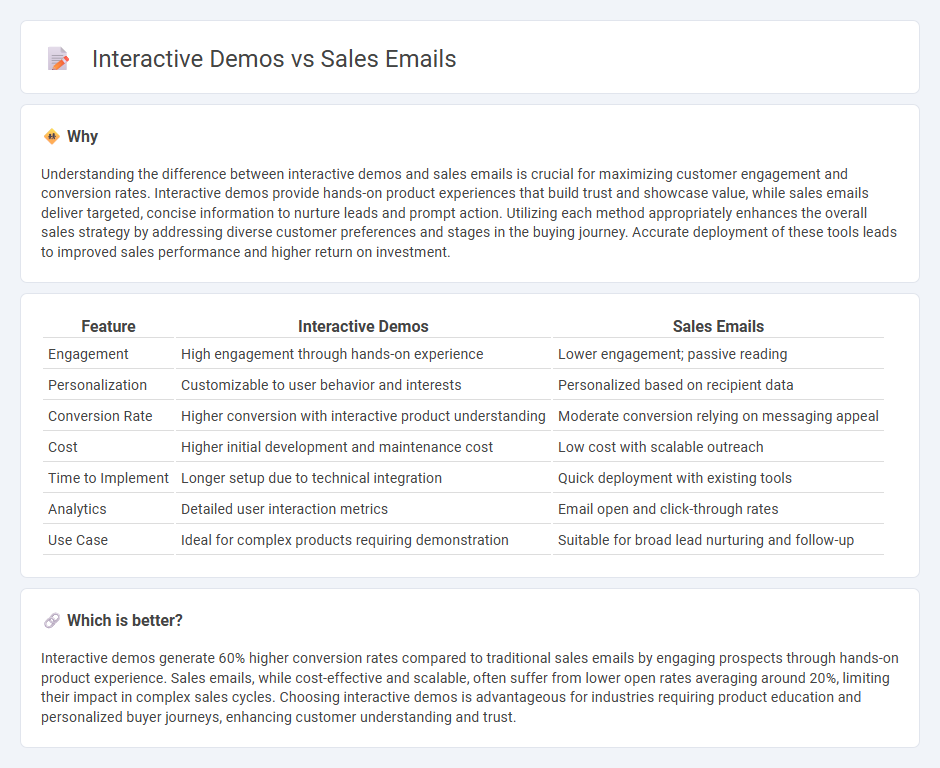 Interactive Demos vs Sales Emails

Why

Understanding the difference between interactive demos and sales emails is crucial for maximizing customer engagement and conversion rates. Interactive demos provide hands-on product experiences that build trust and showcase value, while sales emails deliver targeted, concise information to nurture leads and prompt action. Utilizing each method appropriately enhances the overall sales strategy by addressing diverse customer preferences and stages in the buying journey. Accurate deployment of these tools leads to improved sales performance and higher return on investment.

| Feature | Interactive Demos | Sales Emails |
|---|---|---|
| Engagement | High engagement through hands-on experience | Lower engagement; passive reading |
| Personalization | Customizable to user behavior and interests | Personalized based on recipient data |
| Conversion Rate | Higher conversion with interactive product understanding | Moderate conversion relying on messaging appeal |
| Cost | Higher initial development and maintenance cost | Low cost with scalable outreach |
| Time to Implement | Longer setup due to technical integration | Quick deployment with existing tools |
| Analytics | Detailed user interaction metrics | Email open and click-through rates |
| Use Case | Ideal for complex products requiring demonstration | Suitable for broad lead nurturing and follow-up |

Which is better?

Interactive demos generate 60% higher conversion rates compared to traditional sales emails by engaging prospects through hands-on product experience. Sales emails, while cost-effective and scalable, often suffer from lower open rates averaging around 20%, limiting their impact in complex sales cycles. Choosing interactive demos is advantageous for industries requiring product education and personalized buyer journeys, enhancing customer understanding and trust.