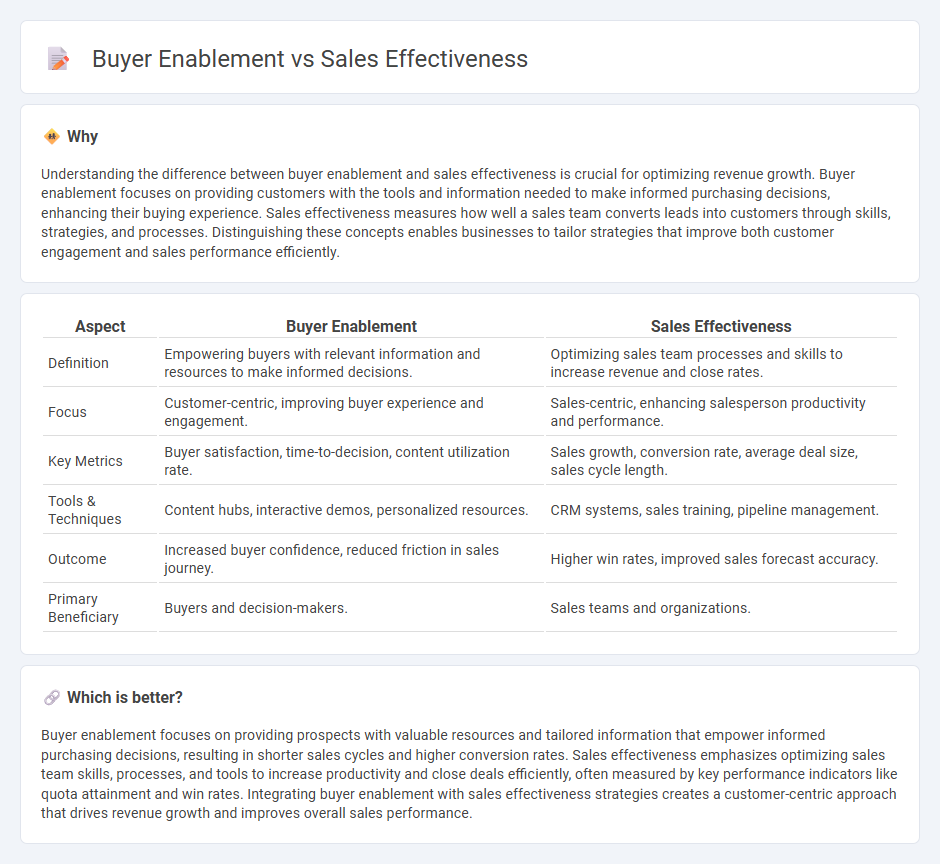 Buyer Enablement vs Sales Effectiveness

Why

Understanding the difference between buyer enablement and sales effectiveness is crucial for optimizing revenue growth. Buyer enablement focuses on providing customers with the tools and information needed to make informed purchasing decisions, enhancing their buying experience. Sales effectiveness measures how well a sales team converts leads into customers through skills, strategies, and processes. Distinguishing these concepts enables businesses to tailor strategies that improve both customer engagement and sales performance efficiently.

| Aspect | Buyer Enablement | Sales Effectiveness |
|---|---|---|
| Definition | Empowering buyers with relevant information and resources to make informed decisions. | Optimizing sales team processes and skills to increase revenue and close rates. |
| Focus | Customer-centric, improving buyer experience and engagement. | Sales-centric, enhancing salesperson productivity and performance. |
| Key Metrics | Buyer satisfaction, time-to-decision, content utilization rate. | Sales growth, conversion rate, average deal size, sales cycle length. |
| Tools & Techniques | Content hubs, interactive demos, personalized resources. | CRM systems, sales training, pipeline management. |
| Outcome | Increased buyer confidence, reduced friction in sales journey. | Higher win rates, improved sales forecast accuracy. |
| Primary Beneficiary | Buyers and decision-makers. | Sales teams and organizations. |

Which is better?

Buyer enablement focuses on providing prospects with valuable resources and tailored information that empower informed purchasing decisions, resulting in shorter sales cycles and higher conversion rates. Sales effectiveness emphasizes optimizing sales team skills, processes, and tools to increase productivity and close deals efficiently, often measured by key performance indicators like quota attainment and win rates. Integrating buyer enablement with sales effectiveness strategies creates a customer-centric approach that drives revenue growth and improves overall sales performance.