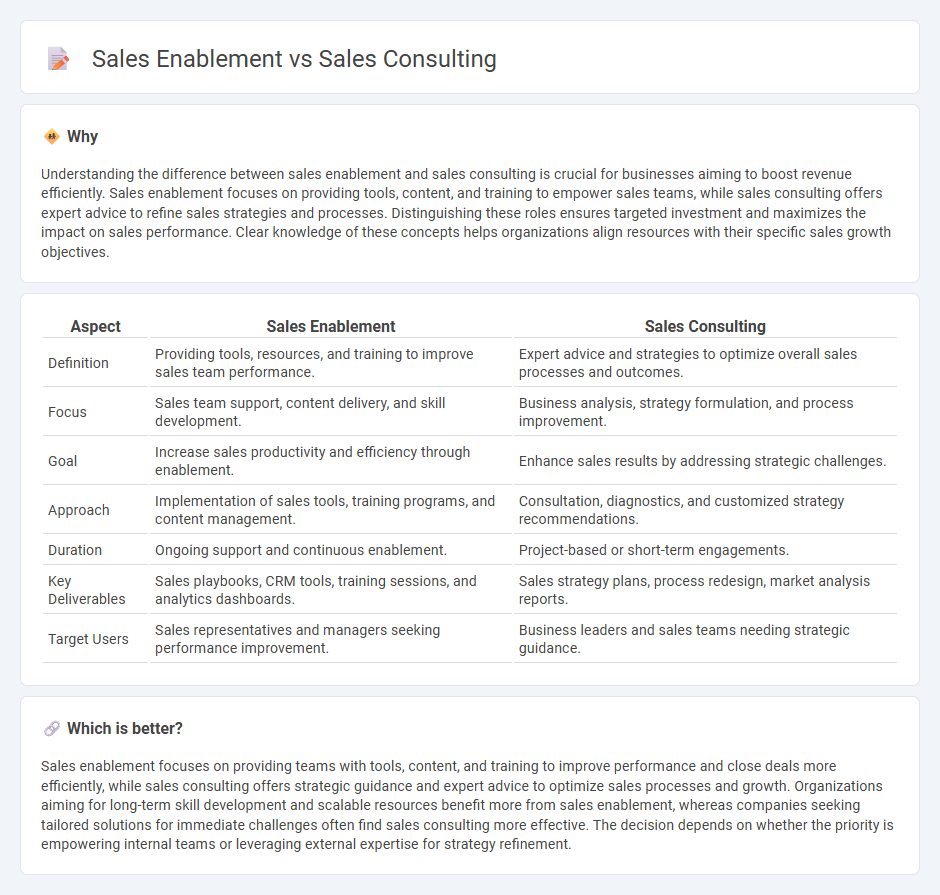 Sales Enablement vs Sales Consulting

Why

Understanding the difference between sales enablement and sales consulting is crucial for businesses aiming to boost revenue efficiently. Sales enablement focuses on providing tools, content, and training to empower sales teams, while sales consulting offers expert advice to refine sales strategies and processes. Distinguishing these roles ensures targeted investment and maximizes the impact on sales performance. Clear knowledge of these concepts helps organizations align resources with their specific sales growth objectives.

| Aspect | Sales Enablement | Sales Consulting |
|---|---|---|
| Definition | Providing tools, resources, and training to improve sales team performance. | Expert advice and strategies to optimize overall sales processes and outcomes. |
| Focus | Sales team support, content delivery, and skill development. | Business analysis, strategy formulation, and process improvement. |
| Goal | Increase sales productivity and efficiency through enablement. | Enhance sales results by addressing strategic challenges. |
| Approach | Implementation of sales tools, training programs, and content management. | Consultation, diagnostics, and customized strategy recommendations. |
| Duration | Ongoing support and continuous enablement. | Project-based or short-term engagements. |
| Key Deliverables | Sales playbooks, CRM tools, training sessions, and analytics dashboards. | Sales strategy plans, process redesign, market analysis reports. |
| Target Users | Sales representatives and managers seeking performance improvement. | Business leaders and sales teams needing strategic guidance. |

Which is better?

Sales enablement focuses on providing teams with tools, content, and training to improve performance and close deals more efficiently, while sales consulting offers strategic guidance and expert advice to optimize sales processes and growth. Organizations aiming for long-term skill development and scalable resources benefit more from sales enablement, whereas companies seeking tailored solutions for immediate challenges often find sales consulting more effective. The decision depends on whether the priority is empowering internal teams or leveraging external expertise for strategy refinement.