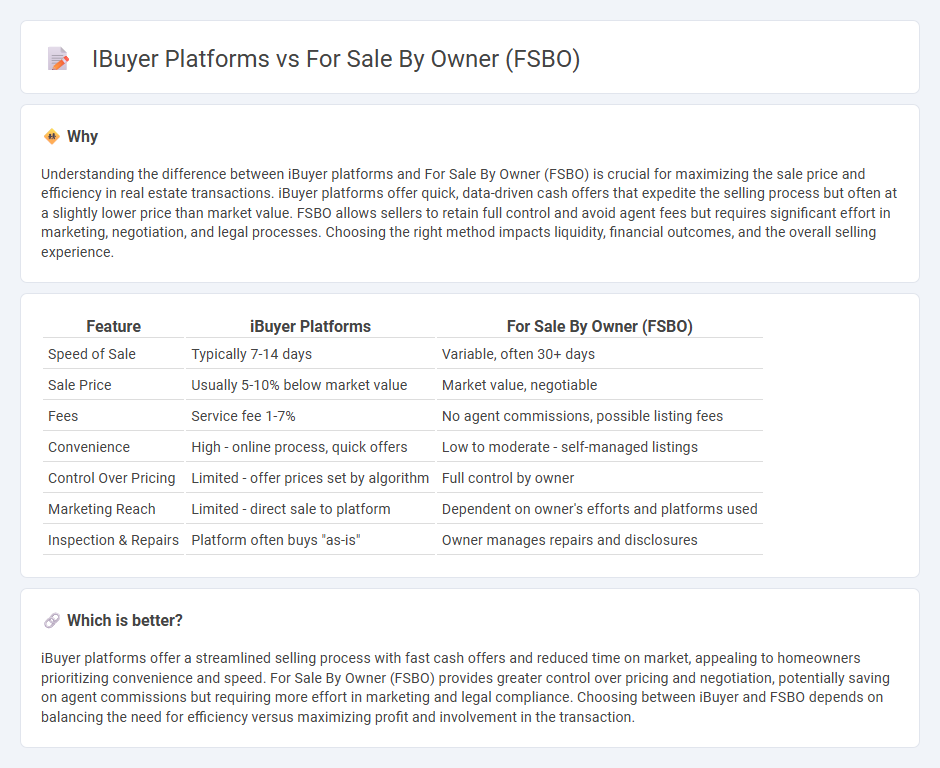 IBuyer Platforms vs For Sale By Owner (FSBO)

Why

Understanding the difference between iBuyer platforms and For Sale By Owner (FSBO) is crucial for maximizing the sale price and efficiency in real estate transactions. iBuyer platforms offer quick, data-driven cash offers that expedite the selling process but often at a slightly lower price than market value. FSBO allows sellers to retain full control and avoid agent fees but requires significant effort in marketing, negotiation, and legal processes. Choosing the right method impacts liquidity, financial outcomes, and the overall selling experience.

| Feature | iBuyer Platforms | For Sale By Owner (FSBO) |
|---|---|---|
| Speed of Sale | Typically 7-14 days | Variable, often 30+ days |
| Sale Price | Usually 5-10% below market value | Market value, negotiable |
| Fees | Service fee 1-7% | No agent commissions, possible listing fees |
| Convenience | High - online process, quick offers | Low to moderate - self-managed listings |
| Control Over Pricing | Limited - offer prices set by algorithm | Full control by owner |
| Marketing Reach | Limited - direct sale to platform | Dependent on owner's efforts and platforms used |
| Inspection & Repairs | Platform often buys "as-is" | Owner manages repairs and disclosures |

Which is better?

iBuyer platforms offer a streamlined selling process with fast cash offers and reduced time on market, appealing to homeowners prioritizing convenience and speed. For Sale By Owner (FSBO) provides greater control over pricing and negotiation, potentially saving on agent commissions but requiring more effort in marketing and legal compliance. Choosing between iBuyer and FSBO depends on balancing the need for efficiency versus maximizing profit and involvement in the transaction.