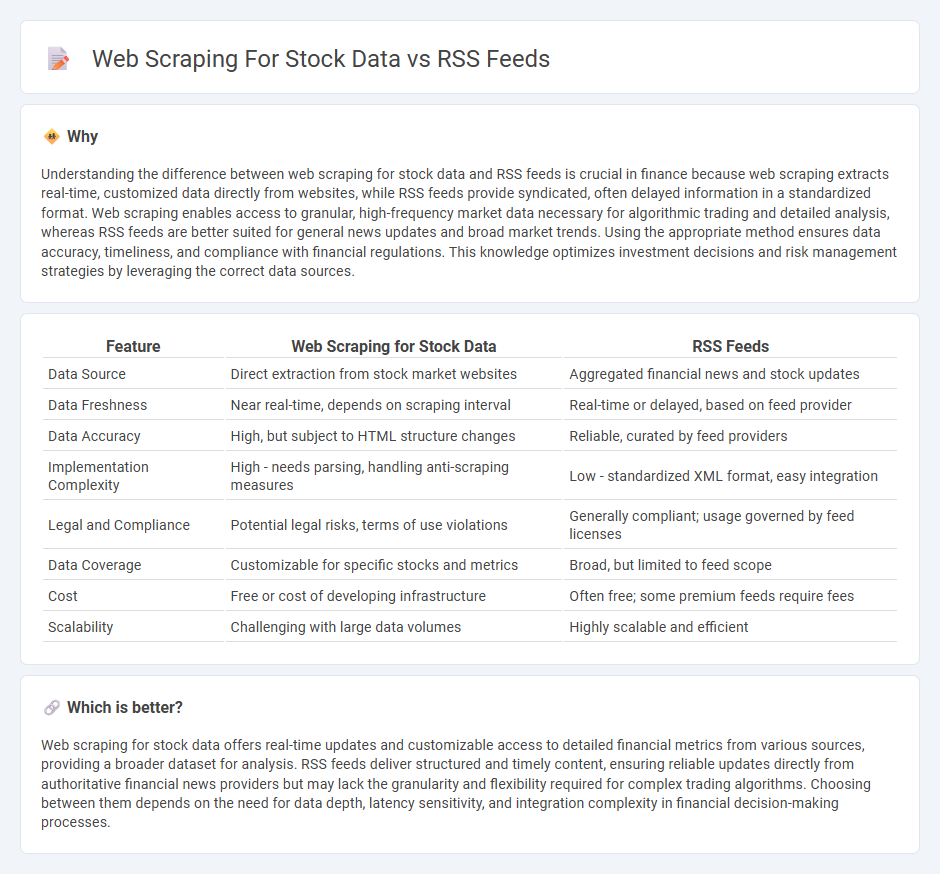 Web Scraping For Stock Data vs RSS Feeds

Why

Understanding the difference between web scraping for stock data and RSS feeds is crucial in finance because web scraping extracts real-time, customized data directly from websites, while RSS feeds provide syndicated, often delayed information in a standardized format. Web scraping enables access to granular, high-frequency market data necessary for algorithmic trading and detailed analysis, whereas RSS feeds are better suited for general news updates and broad market trends. Using the appropriate method ensures data accuracy, timeliness, and compliance with financial regulations. This knowledge optimizes investment decisions and risk management strategies by leveraging the correct data sources.

| Feature | Web Scraping for Stock Data | RSS Feeds |
|---|---|---|
| Data Source | Direct extraction from stock market websites | Aggregated financial news and stock updates |
| Data Freshness | Near real-time, depends on scraping interval | Real-time or delayed, based on feed provider |
| Data Accuracy | High, but subject to HTML structure changes | Reliable, curated by feed providers |
| Implementation Complexity | High - needs parsing, handling anti-scraping measures | Low - standardized XML format, easy integration |
| Legal and Compliance | Potential legal risks, terms of use violations | Generally compliant; usage governed by feed licenses |
| Data Coverage | Customizable for specific stocks and metrics | Broad, but limited to feed scope |
| Cost | Free or cost of developing infrastructure | Often free; some premium feeds require fees |
| Scalability | Challenging with large data volumes | Highly scalable and efficient |

Which is better?

Web scraping for stock data offers real-time updates and customizable access to detailed financial metrics from various sources, providing a broader dataset for analysis. RSS feeds deliver structured and timely content, ensuring reliable updates directly from authoritative financial news providers but may lack the granularity and flexibility required for complex trading algorithms. Choosing between them depends on the need for data depth, latency sensitivity, and integration complexity in financial decision-making processes.