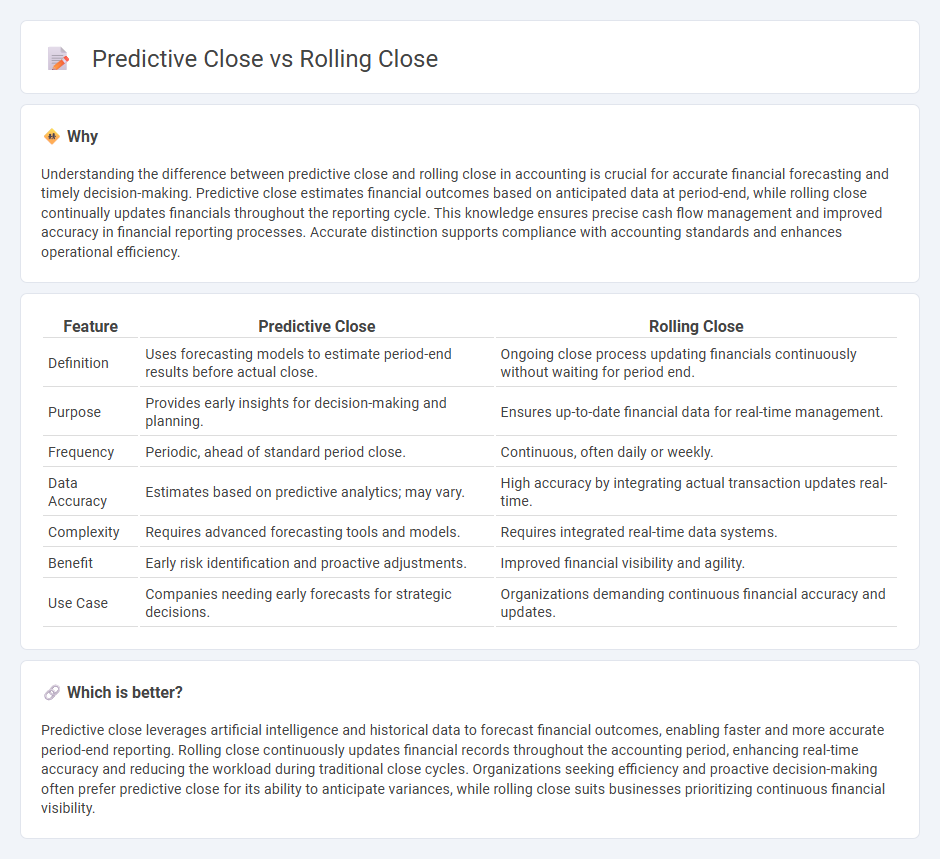 Predictive Close vs Rolling Close

Why

Understanding the difference between predictive close and rolling close in accounting is crucial for accurate financial forecasting and timely decision-making. Predictive close estimates financial outcomes based on anticipated data at period-end, while rolling close continually updates financials throughout the reporting cycle. This knowledge ensures precise cash flow management and improved accuracy in financial reporting processes. Accurate distinction supports compliance with accounting standards and enhances operational efficiency.

| Feature | Predictive Close | Rolling Close |
|---|---|---|
| Definition | Uses forecasting models to estimate period-end results before actual close. | Ongoing close process updating financials continuously without waiting for period end. |
| Purpose | Provides early insights for decision-making and planning. | Ensures up-to-date financial data for real-time management. |
| Frequency | Periodic, ahead of standard period close. | Continuous, often daily or weekly. |
| Data Accuracy | Estimates based on predictive analytics; may vary. | High accuracy by integrating actual transaction updates real-time. |
| Complexity | Requires advanced forecasting tools and models. | Requires integrated real-time data systems. |
| Benefit | Early risk identification and proactive adjustments. | Improved financial visibility and agility. |
| Use Case | Companies needing early forecasts for strategic decisions. | Organizations demanding continuous financial accuracy and updates. |

Which is better?

Predictive close leverages artificial intelligence and historical data to forecast financial outcomes, enabling faster and more accurate period-end reporting. Rolling close continuously updates financial records throughout the accounting period, enhancing real-time accuracy and reducing the workload during traditional close cycles. Organizations seeking efficiency and proactive decision-making often prefer predictive close for its ability to anticipate variances, while rolling close suits businesses prioritizing continuous financial visibility.