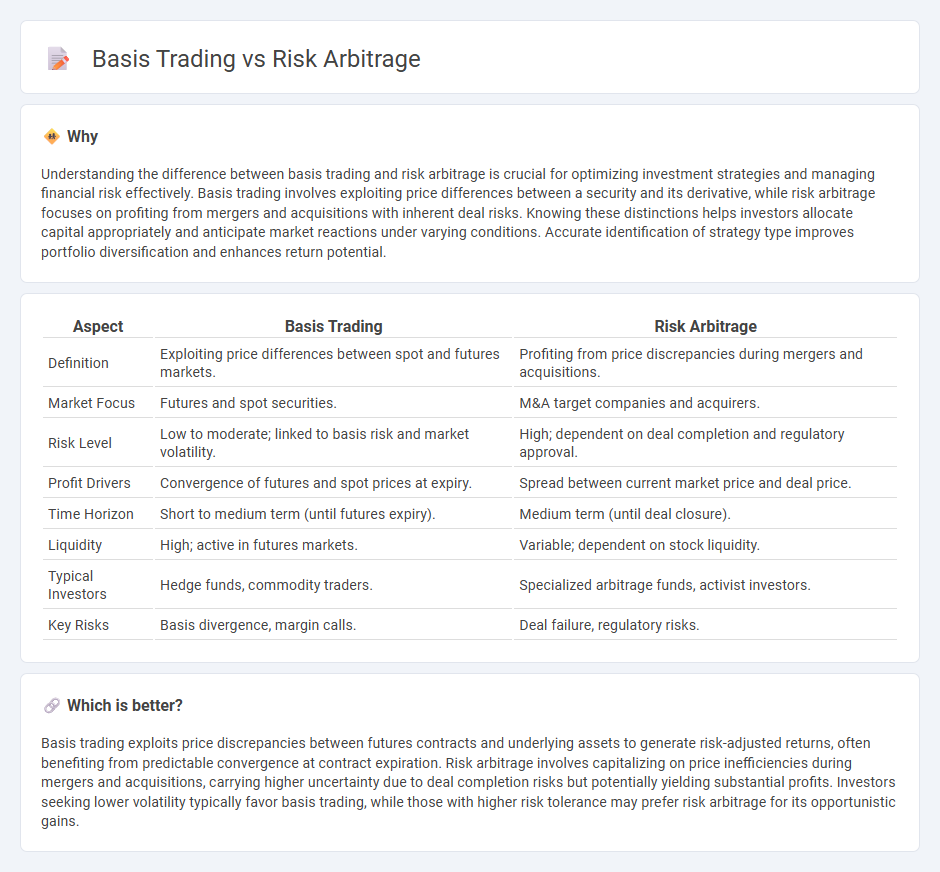 Basis Trading vs Risk Arbitrage

Why

Understanding the difference between basis trading and risk arbitrage is crucial for optimizing investment strategies and managing financial risk effectively. Basis trading involves exploiting price differences between a security and its derivative, while risk arbitrage focuses on profiting from mergers and acquisitions with inherent deal risks. Knowing these distinctions helps investors allocate capital appropriately and anticipate market reactions under varying conditions. Accurate identification of strategy type improves portfolio diversification and enhances return potential.

| Aspect | Basis Trading | Risk Arbitrage |
|---|---|---|
| Definition | Exploiting price differences between spot and futures markets. | Profiting from price discrepancies during mergers and acquisitions. |
| Market Focus | Futures and spot securities. | M&A target companies and acquirers. |
| Risk Level | Low to moderate; linked to basis risk and market volatility. | High; dependent on deal completion and regulatory approval. |
| Profit Drivers | Convergence of futures and spot prices at expiry. | Spread between current market price and deal price. |
| Time Horizon | Short to medium term (until futures expiry). | Medium term (until deal closure). |
| Liquidity | High; active in futures markets. | Variable; dependent on stock liquidity. |
| Typical Investors | Hedge funds, commodity traders. | Specialized arbitrage funds, activist investors. |
| Key Risks | Basis divergence, margin calls. | Deal failure, regulatory risks. |

Which is better?

Basis trading exploits price discrepancies between futures contracts and underlying assets to generate risk-adjusted returns, often benefiting from predictable convergence at contract expiration. Risk arbitrage involves capitalizing on price inefficiencies during mergers and acquisitions, carrying higher uncertainty due to deal completion risks but potentially yielding substantial profits. Investors seeking lower volatility typically favor basis trading, while those with higher risk tolerance may prefer risk arbitrage for its opportunistic gains.