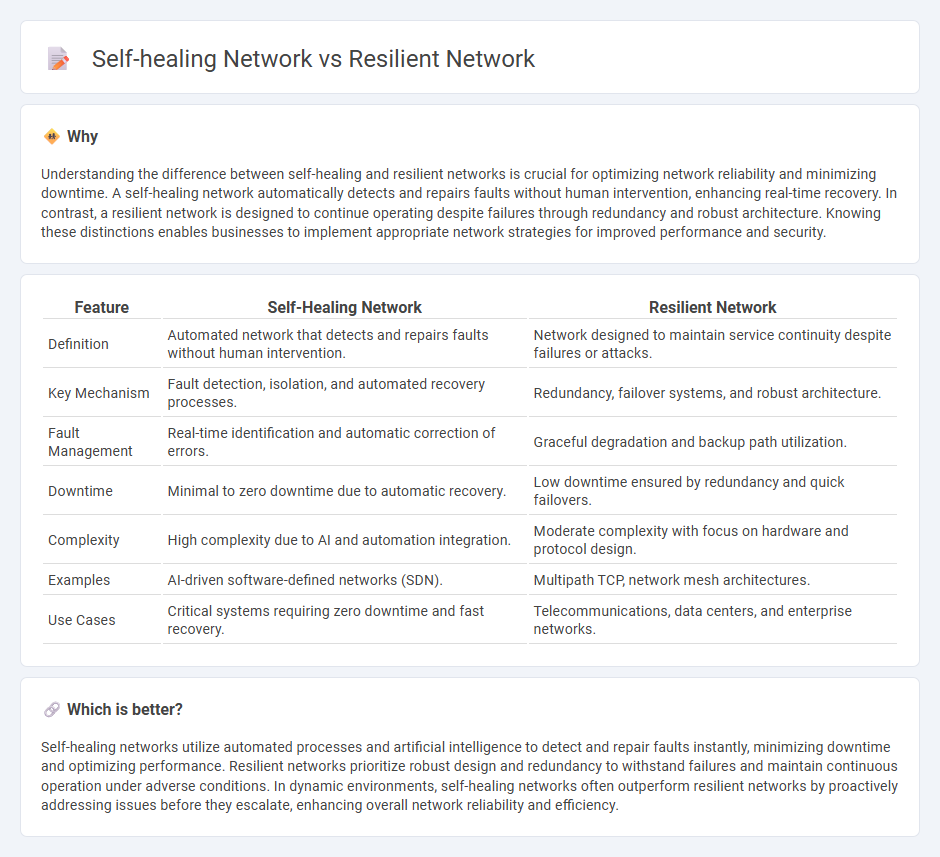 Self-healing Network vs Resilient Network

Why

Understanding the difference between self-healing and resilient networks is crucial for optimizing network reliability and minimizing downtime. A self-healing network automatically detects and repairs faults without human intervention, enhancing real-time recovery. In contrast, a resilient network is designed to continue operating despite failures through redundancy and robust architecture. Knowing these distinctions enables businesses to implement appropriate network strategies for improved performance and security.

| Feature | Self-Healing Network | Resilient Network |
|---|---|---|
| Definition | Automated network that detects and repairs faults without human intervention. | Network designed to maintain service continuity despite failures or attacks. |
| Key Mechanism | Fault detection, isolation, and automated recovery processes. | Redundancy, failover systems, and robust architecture. |
| Fault Management | Real-time identification and automatic correction of errors. | Graceful degradation and backup path utilization. |
| Downtime | Minimal to zero downtime due to automatic recovery. | Low downtime ensured by redundancy and quick failovers. |
| Complexity | High complexity due to AI and automation integration. | Moderate complexity with focus on hardware and protocol design. |
| Examples | AI-driven software-defined networks (SDN). | Multipath TCP, network mesh architectures. |
| Use Cases | Critical systems requiring zero downtime and fast recovery. | Telecommunications, data centers, and enterprise networks. |

Which is better?

Self-healing networks utilize automated processes and artificial intelligence to detect and repair faults instantly, minimizing downtime and optimizing performance. Resilient networks prioritize robust design and redundancy to withstand failures and maintain continuous operation under adverse conditions. In dynamic environments, self-healing networks often outperform resilient networks by proactively addressing issues before they escalate, enhancing overall network reliability and efficiency.