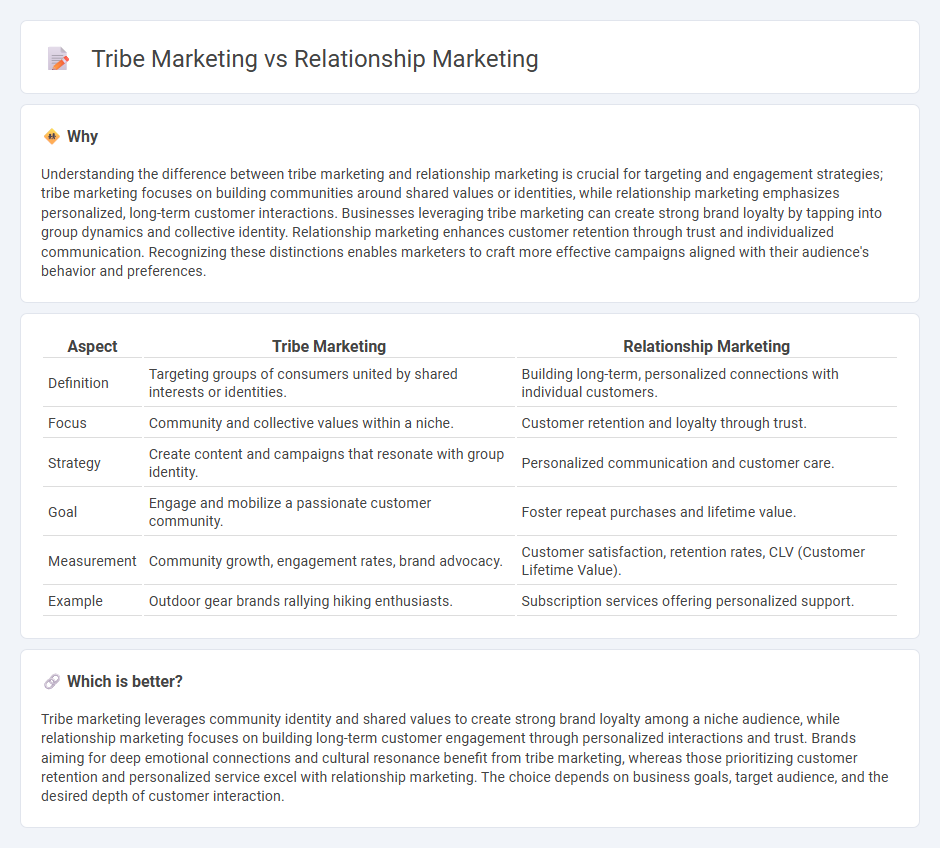 Tribe Marketing vs Relationship Marketing

Why

Understanding the difference between tribe marketing and relationship marketing is crucial for targeting and engagement strategies; tribe marketing focuses on building communities around shared values or identities, while relationship marketing emphasizes personalized, long-term customer interactions. Businesses leveraging tribe marketing can create strong brand loyalty by tapping into group dynamics and collective identity. Relationship marketing enhances customer retention through trust and individualized communication. Recognizing these distinctions enables marketers to craft more effective campaigns aligned with their audience's behavior and preferences.

| Aspect | Tribe Marketing | Relationship Marketing |
|---|---|---|
| Definition | Targeting groups of consumers united by shared interests or identities. | Building long-term, personalized connections with individual customers. |
| Focus | Community and collective values within a niche. | Customer retention and loyalty through trust. |
| Strategy | Create content and campaigns that resonate with group identity. | Personalized communication and customer care. |
| Goal | Engage and mobilize a passionate customer community. | Foster repeat purchases and lifetime value. |
| Measurement | Community growth, engagement rates, brand advocacy. | Customer satisfaction, retention rates, CLV (Customer Lifetime Value). |
| Example | Outdoor gear brands rallying hiking enthusiasts. | Subscription services offering personalized support. |

Which is better?

Tribe marketing leverages community identity and shared values to create strong brand loyalty among a niche audience, while relationship marketing focuses on building long-term customer engagement through personalized interactions and trust. Brands aiming for deep emotional connections and cultural resonance benefit from tribe marketing, whereas those prioritizing customer retention and personalized service excel with relationship marketing. The choice depends on business goals, target audience, and the desired depth of customer interaction.