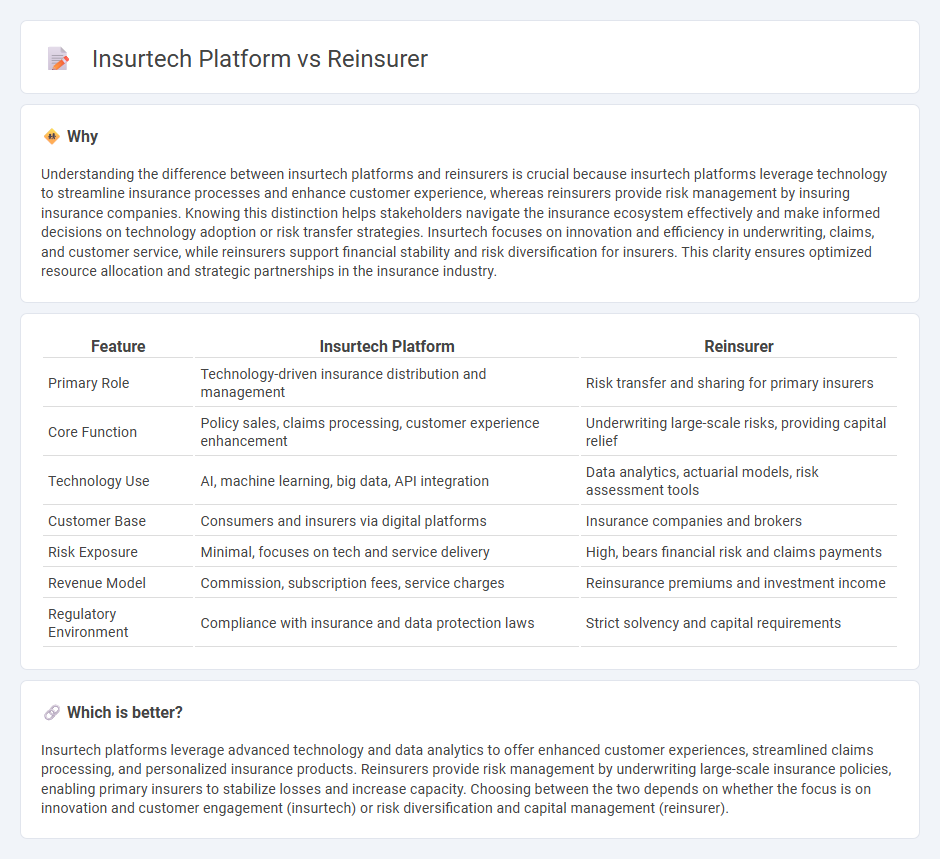 Insurtech Platform vs Reinsurer

Why

Understanding the difference between insurtech platforms and reinsurers is crucial because insurtech platforms leverage technology to streamline insurance processes and enhance customer experience, whereas reinsurers provide risk management by insuring insurance companies. Knowing this distinction helps stakeholders navigate the insurance ecosystem effectively and make informed decisions on technology adoption or risk transfer strategies. Insurtech focuses on innovation and efficiency in underwriting, claims, and customer service, while reinsurers support financial stability and risk diversification for insurers. This clarity ensures optimized resource allocation and strategic partnerships in the insurance industry.

| Feature | Insurtech Platform | Reinsurer |
|---|---|---|
| Primary Role | Technology-driven insurance distribution and management | Risk transfer and sharing for primary insurers |
| Core Function | Policy sales, claims processing, customer experience enhancement | Underwriting large-scale risks, providing capital relief |
| Technology Use | AI, machine learning, big data, API integration | Data analytics, actuarial models, risk assessment tools |
| Customer Base | Consumers and insurers via digital platforms | Insurance companies and brokers |
| Risk Exposure | Minimal, focuses on tech and service delivery | High, bears financial risk and claims payments |
| Revenue Model | Commission, subscription fees, service charges | Reinsurance premiums and investment income |
| Regulatory Environment | Compliance with insurance and data protection laws | Strict solvency and capital requirements |

Which is better?

Insurtech platforms leverage advanced technology and data analytics to offer enhanced customer experiences, streamlined claims processing, and personalized insurance products. Reinsurers provide risk management by underwriting large-scale insurance policies, enabling primary insurers to stabilize losses and increase capacity. Choosing between the two depends on whether the focus is on innovation and customer engagement (insurtech) or risk diversification and capital management (reinsurer).