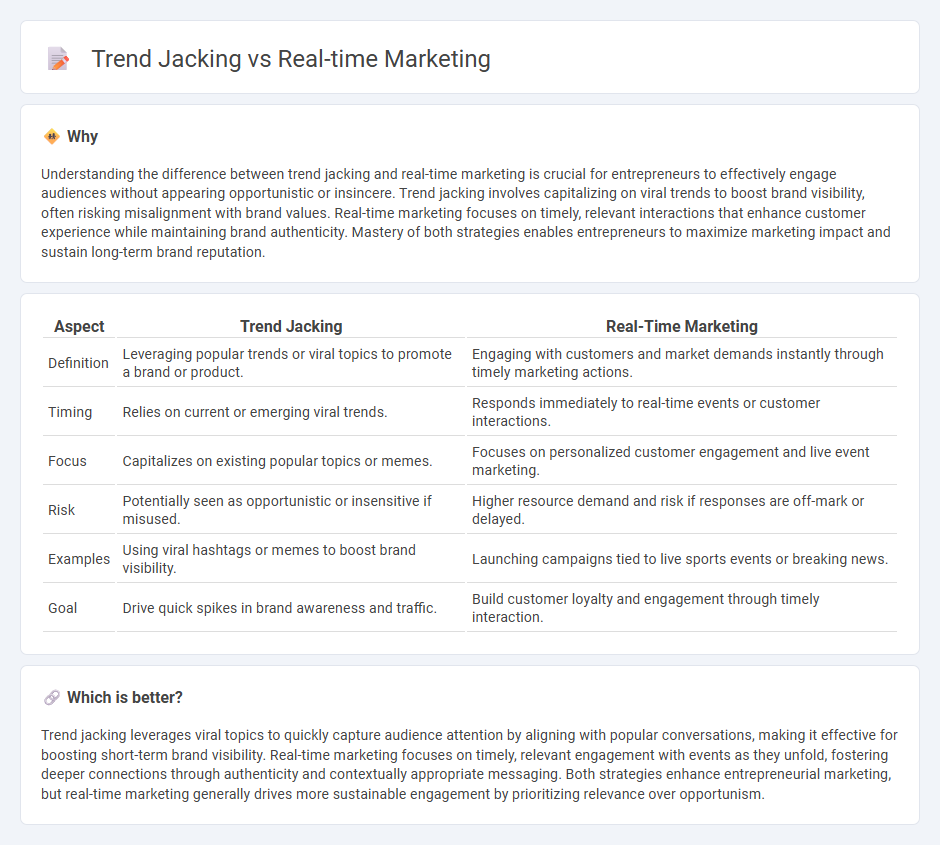 Trend Jacking vs Real-time Marketing

Why

Understanding the difference between trend jacking and real-time marketing is crucial for entrepreneurs to effectively engage audiences without appearing opportunistic or insincere. Trend jacking involves capitalizing on viral trends to boost brand visibility, often risking misalignment with brand values. Real-time marketing focuses on timely, relevant interactions that enhance customer experience while maintaining brand authenticity. Mastery of both strategies enables entrepreneurs to maximize marketing impact and sustain long-term brand reputation.

| Aspect | Trend Jacking | Real-Time Marketing |
|---|---|---|
| Definition | Leveraging popular trends or viral topics to promote a brand or product. | Engaging with customers and market demands instantly through timely marketing actions. |
| Timing | Relies on current or emerging viral trends. | Responds immediately to real-time events or customer interactions. |
| Focus | Capitalizes on existing popular topics or memes. | Focuses on personalized customer engagement and live event marketing. |
| Risk | Potentially seen as opportunistic or insensitive if misused. | Higher resource demand and risk if responses are off-mark or delayed. |
| Examples | Using viral hashtags or memes to boost brand visibility. | Launching campaigns tied to live sports events or breaking news. |
| Goal | Drive quick spikes in brand awareness and traffic. | Build customer loyalty and engagement through timely interaction. |

Which is better?

Trend jacking leverages viral topics to quickly capture audience attention by aligning with popular conversations, making it effective for boosting short-term brand visibility. Real-time marketing focuses on timely, relevant engagement with events as they unfold, fostering deeper connections through authenticity and contextually appropriate messaging. Both strategies enhance entrepreneurial marketing, but real-time marketing generally drives more sustainable engagement by prioritizing relevance over opportunism.