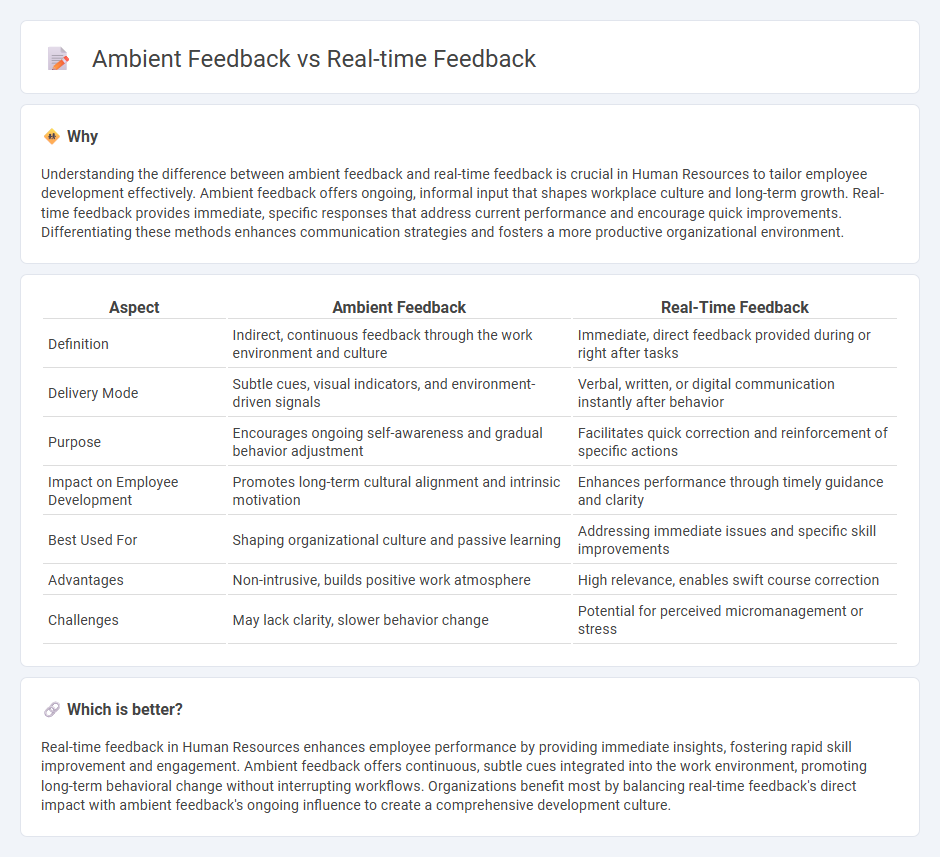 Ambient Feedback vs Real-time Feedback

Why

Understanding the difference between ambient feedback and real-time feedback is crucial in Human Resources to tailor employee development effectively. Ambient feedback offers ongoing, informal input that shapes workplace culture and long-term growth. Real-time feedback provides immediate, specific responses that address current performance and encourage quick improvements. Differentiating these methods enhances communication strategies and fosters a more productive organizational environment.

| Aspect | Ambient Feedback | Real-Time Feedback |
|---|---|---|
| Definition | Indirect, continuous feedback through the work environment and culture | Immediate, direct feedback provided during or right after tasks |
| Delivery Mode | Subtle cues, visual indicators, and environment-driven signals | Verbal, written, or digital communication instantly after behavior |
| Purpose | Encourages ongoing self-awareness and gradual behavior adjustment | Facilitates quick correction and reinforcement of specific actions |
| Impact on Employee Development | Promotes long-term cultural alignment and intrinsic motivation | Enhances performance through timely guidance and clarity |
| Best Used For | Shaping organizational culture and passive learning | Addressing immediate issues and specific skill improvements |
| Advantages | Non-intrusive, builds positive work atmosphere | High relevance, enables swift course correction |
| Challenges | May lack clarity, slower behavior change | Potential for perceived micromanagement or stress |

Which is better?

Real-time feedback in Human Resources enhances employee performance by providing immediate insights, fostering rapid skill improvement and engagement. Ambient feedback offers continuous, subtle cues integrated into the work environment, promoting long-term behavioral change without interrupting workflows. Organizations benefit most by balancing real-time feedback's direct impact with ambient feedback's ongoing influence to create a comprehensive development culture.