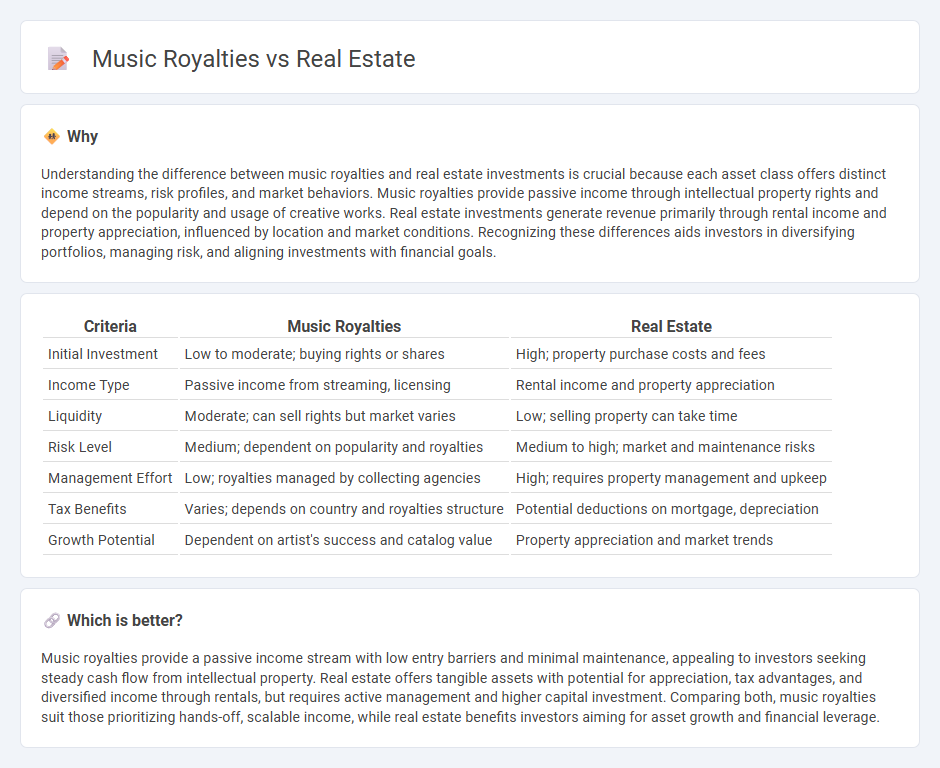 Music Royalties vs Real Estate

Why

Understanding the difference between music royalties and real estate investments is crucial because each asset class offers distinct income streams, risk profiles, and market behaviors. Music royalties provide passive income through intellectual property rights and depend on the popularity and usage of creative works. Real estate investments generate revenue primarily through rental income and property appreciation, influenced by location and market conditions. Recognizing these differences aids investors in diversifying portfolios, managing risk, and aligning investments with financial goals.

| Criteria | Music Royalties | Real Estate |
|---|---|---|
| Initial Investment | Low to moderate; buying rights or shares | High; property purchase costs and fees |
| Income Type | Passive income from streaming, licensing | Rental income and property appreciation |
| Liquidity | Moderate; can sell rights but market varies | Low; selling property can take time |
| Risk Level | Medium; dependent on popularity and royalties | Medium to high; market and maintenance risks |
| Management Effort | Low; royalties managed by collecting agencies | High; requires property management and upkeep |
| Tax Benefits | Varies; depends on country and royalties structure | Potential deductions on mortgage, depreciation |
| Growth Potential | Dependent on artist's success and catalog value | Property appreciation and market trends |

Which is better?

Music royalties provide a passive income stream with low entry barriers and minimal maintenance, appealing to investors seeking steady cash flow from intellectual property. Real estate offers tangible assets with potential for appreciation, tax advantages, and diversified income through rentals, but requires active management and higher capital investment. Comparing both, music royalties suit those prioritizing hands-off, scalable income, while real estate benefits investors aiming for asset growth and financial leverage.