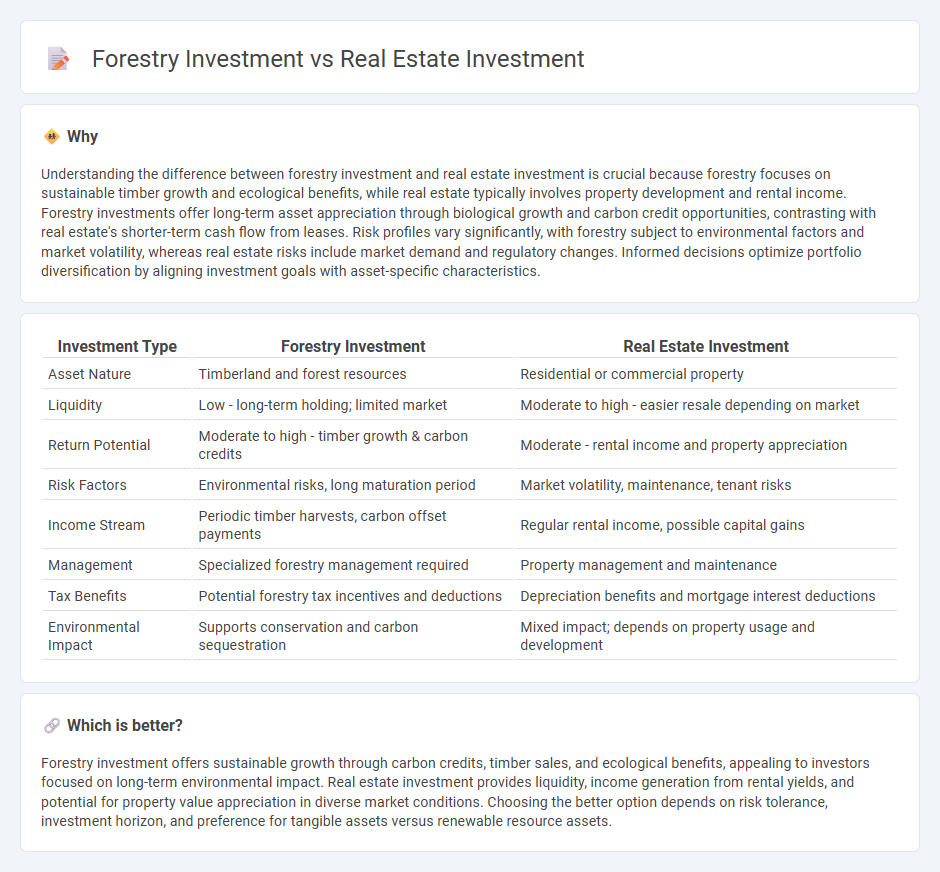 Forestry Investment vs Real Estate Investment

Why

Understanding the difference between forestry investment and real estate investment is crucial because forestry focuses on sustainable timber growth and ecological benefits, while real estate typically involves property development and rental income. Forestry investments offer long-term asset appreciation through biological growth and carbon credit opportunities, contrasting with real estate's shorter-term cash flow from leases. Risk profiles vary significantly, with forestry subject to environmental factors and market volatility, whereas real estate risks include market demand and regulatory changes. Informed decisions optimize portfolio diversification by aligning investment goals with asset-specific characteristics.

| Investment Type | Forestry Investment | Real Estate Investment |
|---|---|---|
| Asset Nature | Timberland and forest resources | Residential or commercial property |
| Liquidity | Low - long-term holding; limited market | Moderate to high - easier resale depending on market |
| Return Potential | Moderate to high - timber growth & carbon credits | Moderate - rental income and property appreciation |
| Risk Factors | Environmental risks, long maturation period | Market volatility, maintenance, tenant risks |
| Income Stream | Periodic timber harvests, carbon offset payments | Regular rental income, possible capital gains |
| Management | Specialized forestry management required | Property management and maintenance |
| Tax Benefits | Potential forestry tax incentives and deductions | Depreciation benefits and mortgage interest deductions |
| Environmental Impact | Supports conservation and carbon sequestration | Mixed impact; depends on property usage and development |

Which is better?

Forestry investment offers sustainable growth through carbon credits, timber sales, and ecological benefits, appealing to investors focused on long-term environmental impact. Real estate investment provides liquidity, income generation from rental yields, and potential for property value appreciation in diverse market conditions. Choosing the better option depends on risk tolerance, investment horizon, and preference for tangible assets versus renewable resource assets.