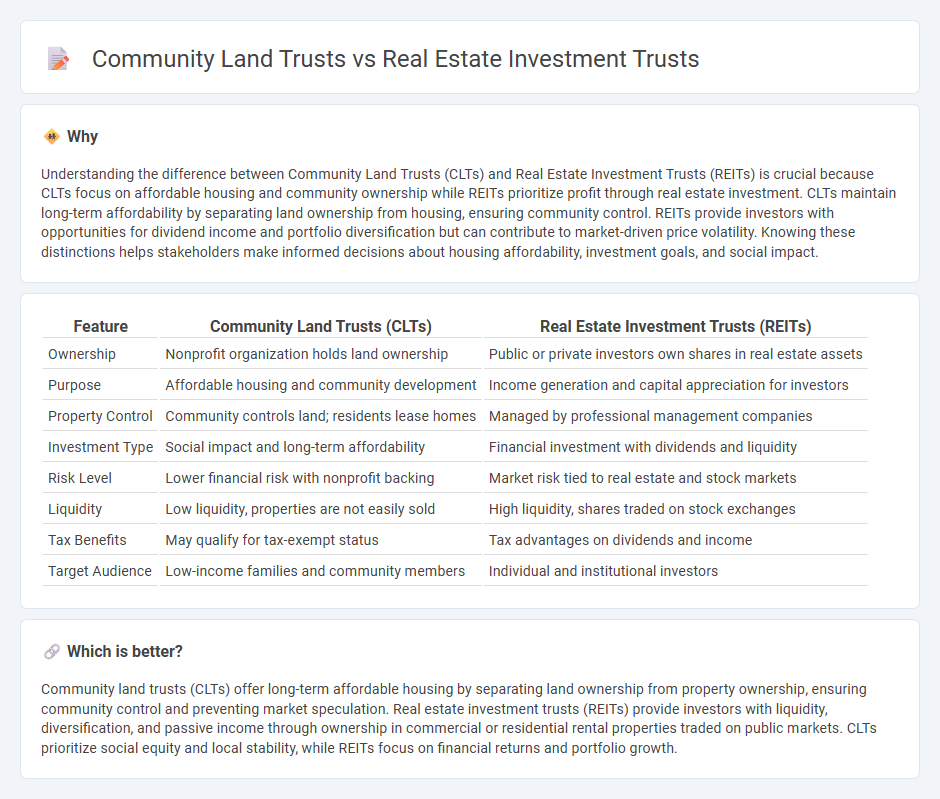 Community Land Trusts vs Real Estate Investment Trusts

Why

Understanding the difference between Community Land Trusts (CLTs) and Real Estate Investment Trusts (REITs) is crucial because CLTs focus on affordable housing and community ownership while REITs prioritize profit through real estate investment. CLTs maintain long-term affordability by separating land ownership from housing, ensuring community control. REITs provide investors with opportunities for dividend income and portfolio diversification but can contribute to market-driven price volatility. Knowing these distinctions helps stakeholders make informed decisions about housing affordability, investment goals, and social impact.

| Feature | Community Land Trusts (CLTs) | Real Estate Investment Trusts (REITs) |
|---|---|---|
| Ownership | Nonprofit organization holds land ownership | Public or private investors own shares in real estate assets |
| Purpose | Affordable housing and community development | Income generation and capital appreciation for investors |
| Property Control | Community controls land; residents lease homes | Managed by professional management companies |
| Investment Type | Social impact and long-term affordability | Financial investment with dividends and liquidity |
| Risk Level | Lower financial risk with nonprofit backing | Market risk tied to real estate and stock markets |
| Liquidity | Low liquidity, properties are not easily sold | High liquidity, shares traded on stock exchanges |
| Tax Benefits | May qualify for tax-exempt status | Tax advantages on dividends and income |
| Target Audience | Low-income families and community members | Individual and institutional investors |

Which is better?

Community land trusts (CLTs) offer long-term affordable housing by separating land ownership from property ownership, ensuring community control and preventing market speculation. Real estate investment trusts (REITs) provide investors with liquidity, diversification, and passive income through ownership in commercial or residential rental properties traded on public markets. CLTs prioritize social equity and local stability, while REITs focus on financial returns and portfolio growth.