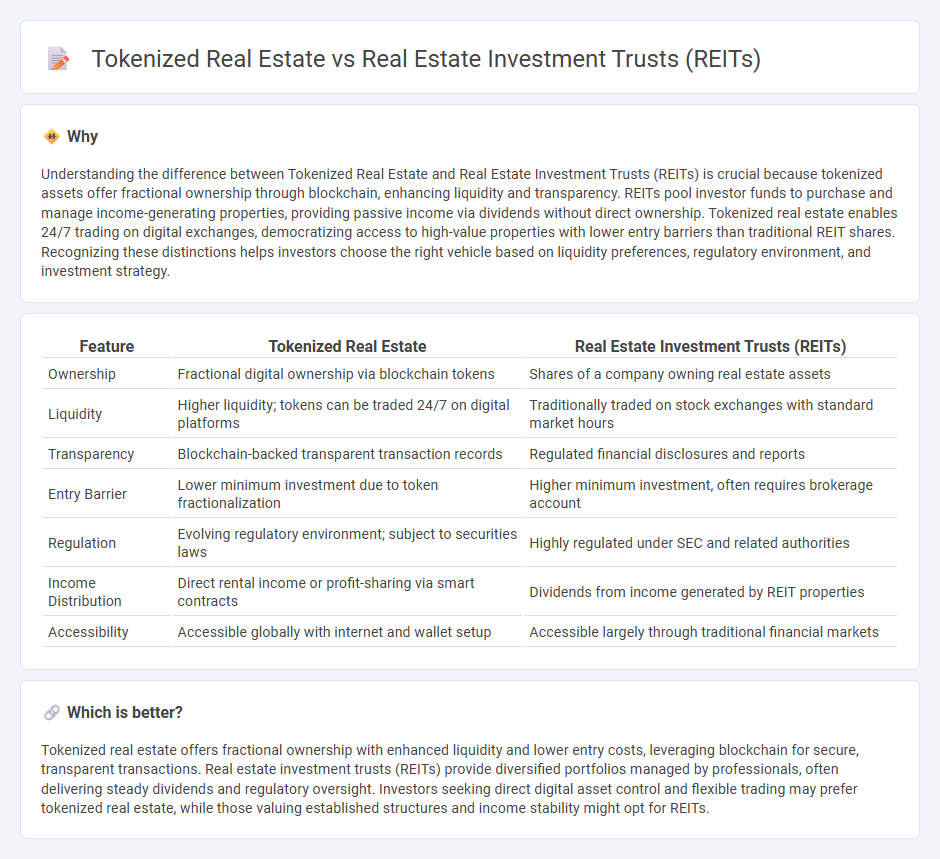 Tokenized Real Estate vs Real Estate Investment Trusts (REITs)

Why

Understanding the difference between Tokenized Real Estate and Real Estate Investment Trusts (REITs) is crucial because tokenized assets offer fractional ownership through blockchain, enhancing liquidity and transparency. REITs pool investor funds to purchase and manage income-generating properties, providing passive income via dividends without direct ownership. Tokenized real estate enables 24/7 trading on digital exchanges, democratizing access to high-value properties with lower entry barriers than traditional REIT shares. Recognizing these distinctions helps investors choose the right vehicle based on liquidity preferences, regulatory environment, and investment strategy.

| Feature | Tokenized Real Estate | Real Estate Investment Trusts (REITs) |
|---|---|---|
| Ownership | Fractional digital ownership via blockchain tokens | Shares of a company owning real estate assets |
| Liquidity | Higher liquidity; tokens can be traded 24/7 on digital platforms | Traditionally traded on stock exchanges with standard market hours |
| Transparency | Blockchain-backed transparent transaction records | Regulated financial disclosures and reports |
| Entry Barrier | Lower minimum investment due to token fractionalization | Higher minimum investment, often requires brokerage account |
| Regulation | Evolving regulatory environment; subject to securities laws | Highly regulated under SEC and related authorities |
| Income Distribution | Direct rental income or profit-sharing via smart contracts | Dividends from income generated by REIT properties |
| Accessibility | Accessible globally with internet and wallet setup | Accessible largely through traditional financial markets |

Which is better?

Tokenized real estate offers fractional ownership with enhanced liquidity and lower entry costs, leveraging blockchain for secure, transparent transactions. Real estate investment trusts (REITs) provide diversified portfolios managed by professionals, often delivering steady dividends and regulatory oversight. Investors seeking direct digital asset control and flexible trading may prefer tokenized real estate, while those valuing established structures and income stability might opt for REITs.