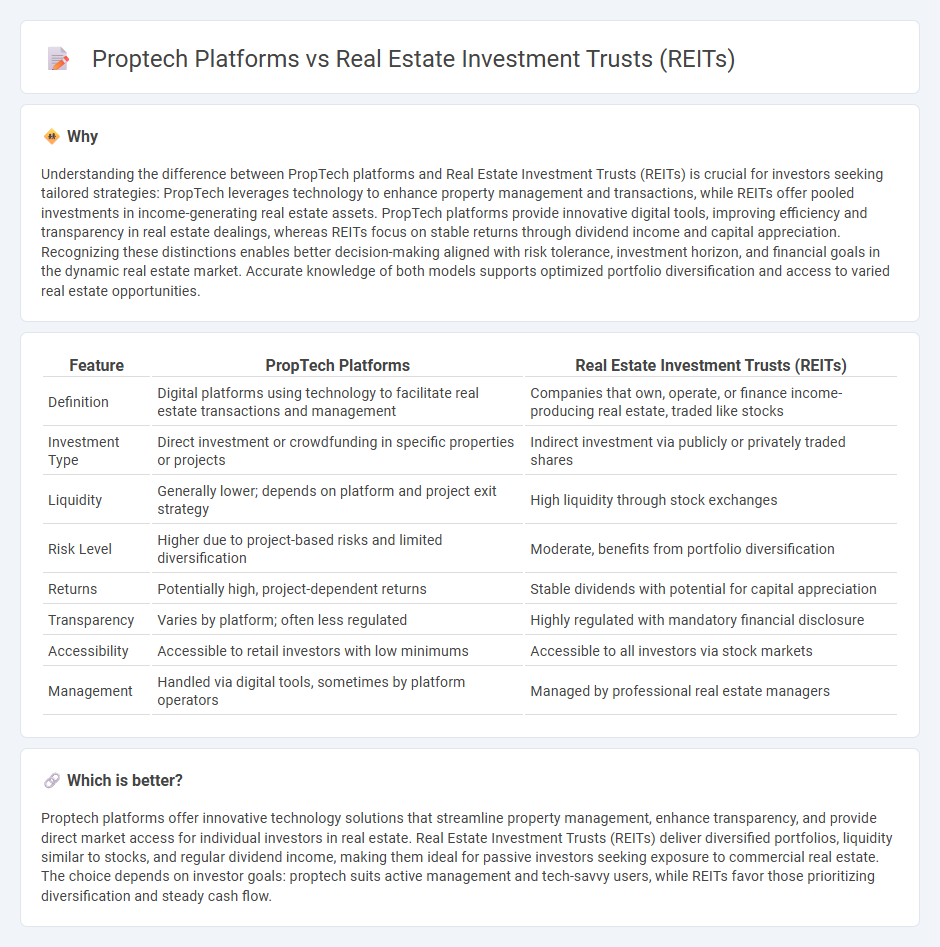 Proptech Platforms vs Real Estate Investment Trusts (REITs)

Why

Understanding the difference between PropTech platforms and Real Estate Investment Trusts (REITs) is crucial for investors seeking tailored strategies: PropTech leverages technology to enhance property management and transactions, while REITs offer pooled investments in income-generating real estate assets. PropTech platforms provide innovative digital tools, improving efficiency and transparency in real estate dealings, whereas REITs focus on stable returns through dividend income and capital appreciation. Recognizing these distinctions enables better decision-making aligned with risk tolerance, investment horizon, and financial goals in the dynamic real estate market. Accurate knowledge of both models supports optimized portfolio diversification and access to varied real estate opportunities.

| Feature | PropTech Platforms | Real Estate Investment Trusts (REITs) |
|---|---|---|
| Definition | Digital platforms using technology to facilitate real estate transactions and management | Companies that own, operate, or finance income-producing real estate, traded like stocks |
| Investment Type | Direct investment or crowdfunding in specific properties or projects | Indirect investment via publicly or privately traded shares |
| Liquidity | Generally lower; depends on platform and project exit strategy | High liquidity through stock exchanges |
| Risk Level | Higher due to project-based risks and limited diversification | Moderate, benefits from portfolio diversification |
| Returns | Potentially high, project-dependent returns | Stable dividends with potential for capital appreciation |
| Transparency | Varies by platform; often less regulated | Highly regulated with mandatory financial disclosure |
| Accessibility | Accessible to retail investors with low minimums | Accessible to all investors via stock markets |
| Management | Handled via digital tools, sometimes by platform operators | Managed by professional real estate managers |

Which is better?

Proptech platforms offer innovative technology solutions that streamline property management, enhance transparency, and provide direct market access for individual investors in real estate. Real Estate Investment Trusts (REITs) deliver diversified portfolios, liquidity similar to stocks, and regular dividend income, making them ideal for passive investors seeking exposure to commercial real estate. The choice depends on investor goals: proptech suits active management and tech-savvy users, while REITs favor those prioritizing diversification and steady cash flow.