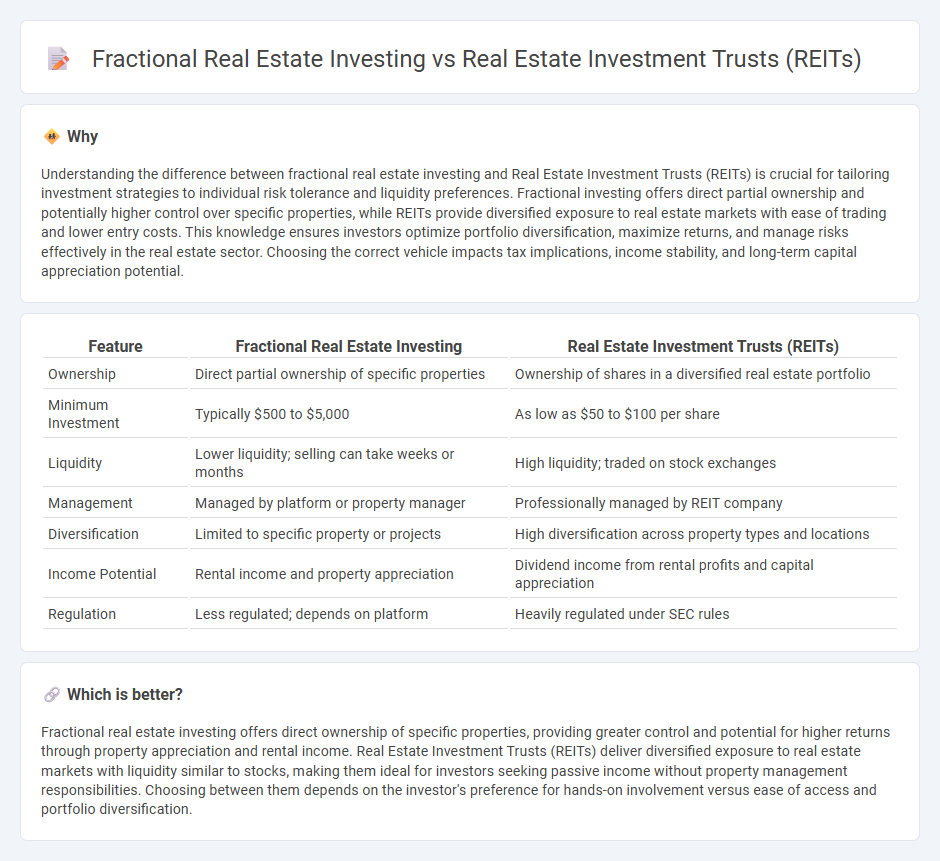 Fractional Real Estate Investing vs Real Estate Investment Trusts (REITs)

Why

Understanding the difference between fractional real estate investing and Real Estate Investment Trusts (REITs) is crucial for tailoring investment strategies to individual risk tolerance and liquidity preferences. Fractional investing offers direct partial ownership and potentially higher control over specific properties, while REITs provide diversified exposure to real estate markets with ease of trading and lower entry costs. This knowledge ensures investors optimize portfolio diversification, maximize returns, and manage risks effectively in the real estate sector. Choosing the correct vehicle impacts tax implications, income stability, and long-term capital appreciation potential.

| Feature | Fractional Real Estate Investing | Real Estate Investment Trusts (REITs) |
|---|---|---|
| Ownership | Direct partial ownership of specific properties | Ownership of shares in a diversified real estate portfolio |
| Minimum Investment | Typically \$500 to \$5,000 | As low as \$50 to \$100 per share |
| Liquidity | Lower liquidity; selling can take weeks or months | High liquidity; traded on stock exchanges |
| Management | Managed by platform or property manager | Professionally managed by REIT company |
| Diversification | Limited to specific property or projects | High diversification across property types and locations |
| Income Potential | Rental income and property appreciation | Dividend income from rental profits and capital appreciation |
| Regulation | Less regulated; depends on platform | Heavily regulated under SEC rules |

Which is better?

Fractional real estate investing offers direct ownership of specific properties, providing greater control and potential for higher returns through property appreciation and rental income. Real Estate Investment Trusts (REITs) deliver diversified exposure to real estate markets with liquidity similar to stocks, making them ideal for investors seeking passive income without property management responsibilities. Choosing between them depends on the investor's preference for hands-on involvement versus ease of access and portfolio diversification.