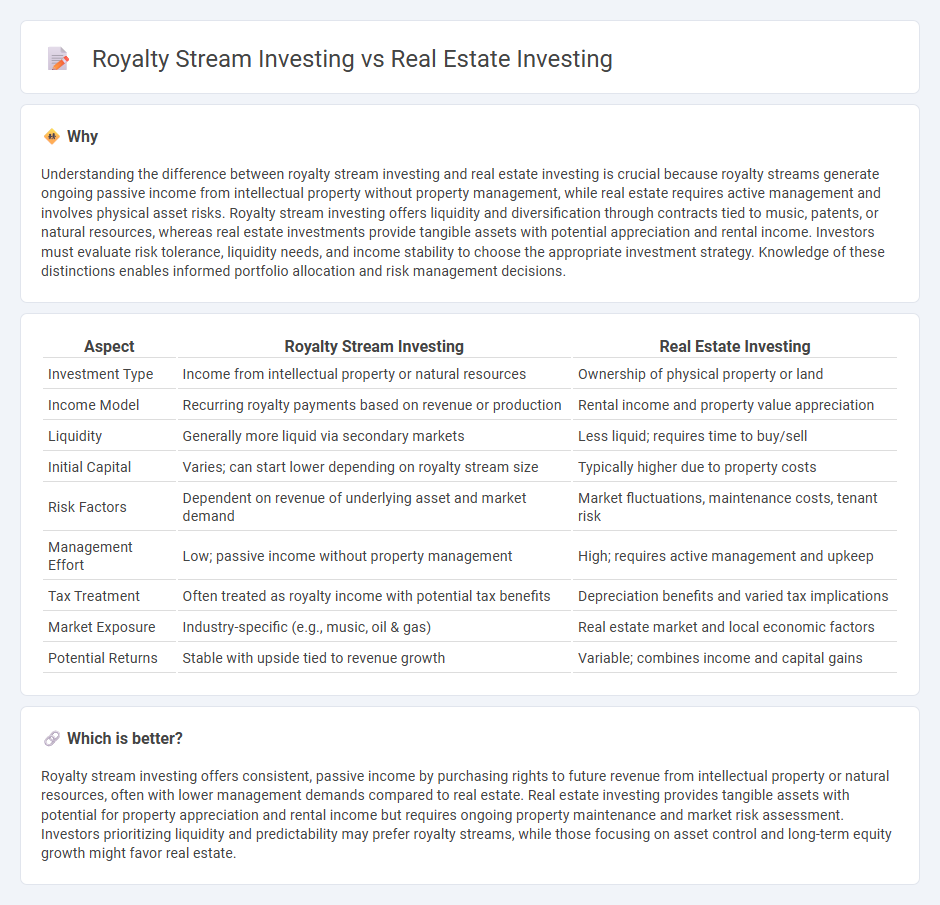 Royalty Stream Investing vs Real Estate Investing

Why

Understanding the difference between royalty stream investing and real estate investing is crucial because royalty streams generate ongoing passive income from intellectual property without property management, while real estate requires active management and involves physical asset risks. Royalty stream investing offers liquidity and diversification through contracts tied to music, patents, or natural resources, whereas real estate investments provide tangible assets with potential appreciation and rental income. Investors must evaluate risk tolerance, liquidity needs, and income stability to choose the appropriate investment strategy. Knowledge of these distinctions enables informed portfolio allocation and risk management decisions.

| Aspect | Royalty Stream Investing | Real Estate Investing |
|---|---|---|
| Investment Type | Income from intellectual property or natural resources | Ownership of physical property or land |
| Income Model | Recurring royalty payments based on revenue or production | Rental income and property value appreciation |
| Liquidity | Generally more liquid via secondary markets | Less liquid; requires time to buy/sell |
| Initial Capital | Varies; can start lower depending on royalty stream size | Typically higher due to property costs |
| Risk Factors | Dependent on revenue of underlying asset and market demand | Market fluctuations, maintenance costs, tenant risk |
| Management Effort | Low; passive income without property management | High; requires active management and upkeep |
| Tax Treatment | Often treated as royalty income with potential tax benefits | Depreciation benefits and varied tax implications |
| Market Exposure | Industry-specific (e.g., music, oil & gas) | Real estate market and local economic factors |
| Potential Returns | Stable with upside tied to revenue growth | Variable; combines income and capital gains |

Which is better?

Royalty stream investing offers consistent, passive income by purchasing rights to future revenue from intellectual property or natural resources, often with lower management demands compared to real estate. Real estate investing provides tangible assets with potential for property appreciation and rental income but requires ongoing property maintenance and market risk assessment. Investors prioritizing liquidity and predictability may prefer royalty streams, while those focusing on asset control and long-term equity growth might favor real estate.