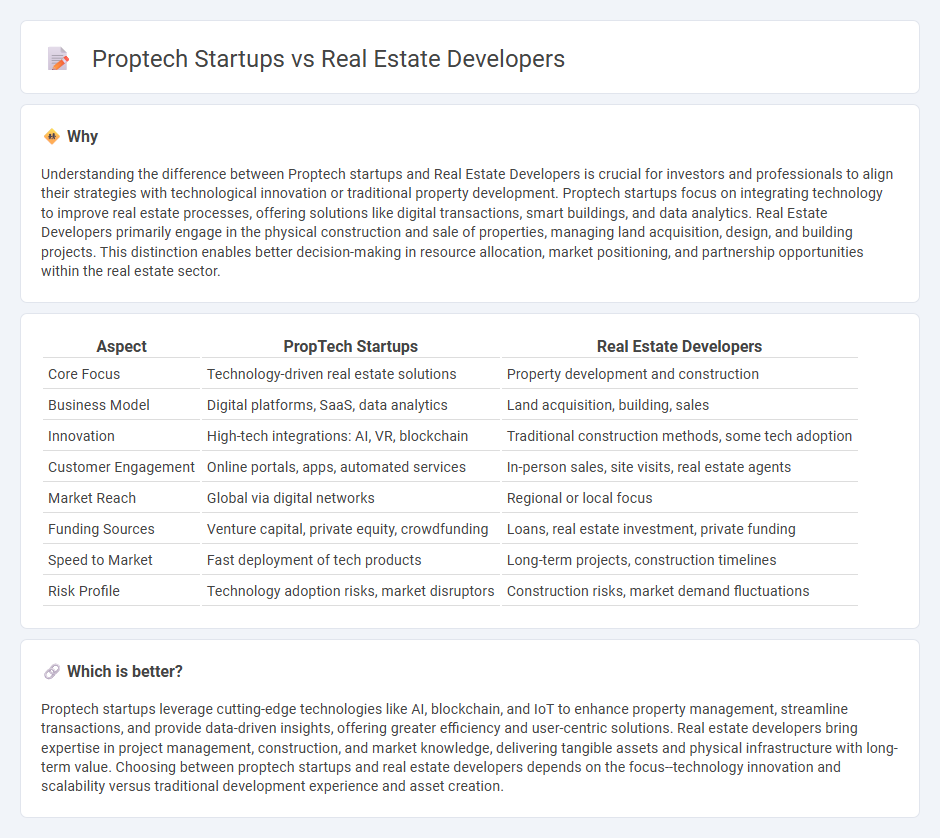 Proptech Startups vs Real Estate Developers

Why

Understanding the difference between Proptech startups and Real Estate Developers is crucial for investors and professionals to align their strategies with technological innovation or traditional property development. Proptech startups focus on integrating technology to improve real estate processes, offering solutions like digital transactions, smart buildings, and data analytics. Real Estate Developers primarily engage in the physical construction and sale of properties, managing land acquisition, design, and building projects. This distinction enables better decision-making in resource allocation, market positioning, and partnership opportunities within the real estate sector.

| Aspect | PropTech Startups | Real Estate Developers |
|---|---|---|
| Core Focus | Technology-driven real estate solutions | Property development and construction |
| Business Model | Digital platforms, SaaS, data analytics | Land acquisition, building, sales |
| Innovation | High-tech integrations: AI, VR, blockchain | Traditional construction methods, some tech adoption |
| Customer Engagement | Online portals, apps, automated services | In-person sales, site visits, real estate agents |
| Market Reach | Global via digital networks | Regional or local focus |
| Funding Sources | Venture capital, private equity, crowdfunding | Loans, real estate investment, private funding |
| Speed to Market | Fast deployment of tech products | Long-term projects, construction timelines |
| Risk Profile | Technology adoption risks, market disruptors | Construction risks, market demand fluctuations |

Which is better?

Proptech startups leverage cutting-edge technologies like AI, blockchain, and IoT to enhance property management, streamline transactions, and provide data-driven insights, offering greater efficiency and user-centric solutions. Real estate developers bring expertise in project management, construction, and market knowledge, delivering tangible assets and physical infrastructure with long-term value. Choosing between proptech startups and real estate developers depends on the focus--technology innovation and scalability versus traditional development experience and asset creation.