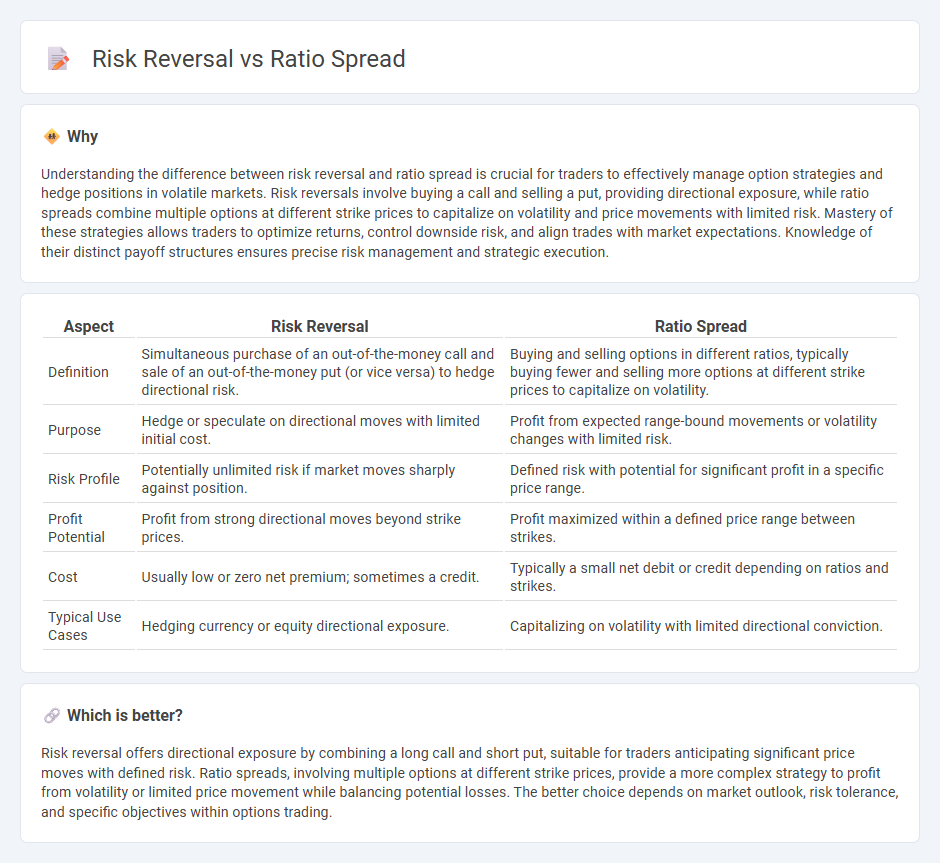 Risk Reversal vs Ratio Spread

Why

Understanding the difference between risk reversal and ratio spread is crucial for traders to effectively manage option strategies and hedge positions in volatile markets. Risk reversals involve buying a call and selling a put, providing directional exposure, while ratio spreads combine multiple options at different strike prices to capitalize on volatility and price movements with limited risk. Mastery of these strategies allows traders to optimize returns, control downside risk, and align trades with market expectations. Knowledge of their distinct payoff structures ensures precise risk management and strategic execution.

| Aspect | Risk Reversal | Ratio Spread |
|---|---|---|
| Definition | Simultaneous purchase of an out-of-the-money call and sale of an out-of-the-money put (or vice versa) to hedge directional risk. | Buying and selling options in different ratios, typically buying fewer and selling more options at different strike prices to capitalize on volatility. |
| Purpose | Hedge or speculate on directional moves with limited initial cost. | Profit from expected range-bound movements or volatility changes with limited risk. |
| Risk Profile | Potentially unlimited risk if market moves sharply against position. | Defined risk with potential for significant profit in a specific price range. |
| Profit Potential | Profit from strong directional moves beyond strike prices. | Profit maximized within a defined price range between strikes. |
| Cost | Usually low or zero net premium; sometimes a credit. | Typically a small net debit or credit depending on ratios and strikes. |
| Typical Use Cases | Hedging currency or equity directional exposure. | Capitalizing on volatility with limited directional conviction. |

Which is better?

Risk reversal offers directional exposure by combining a long call and short put, suitable for traders anticipating significant price moves with defined risk. Ratio spreads, involving multiple options at different strike prices, provide a more complex strategy to profit from volatility or limited price movement while balancing potential losses. The better choice depends on market outlook, risk tolerance, and specific objectives within options trading.