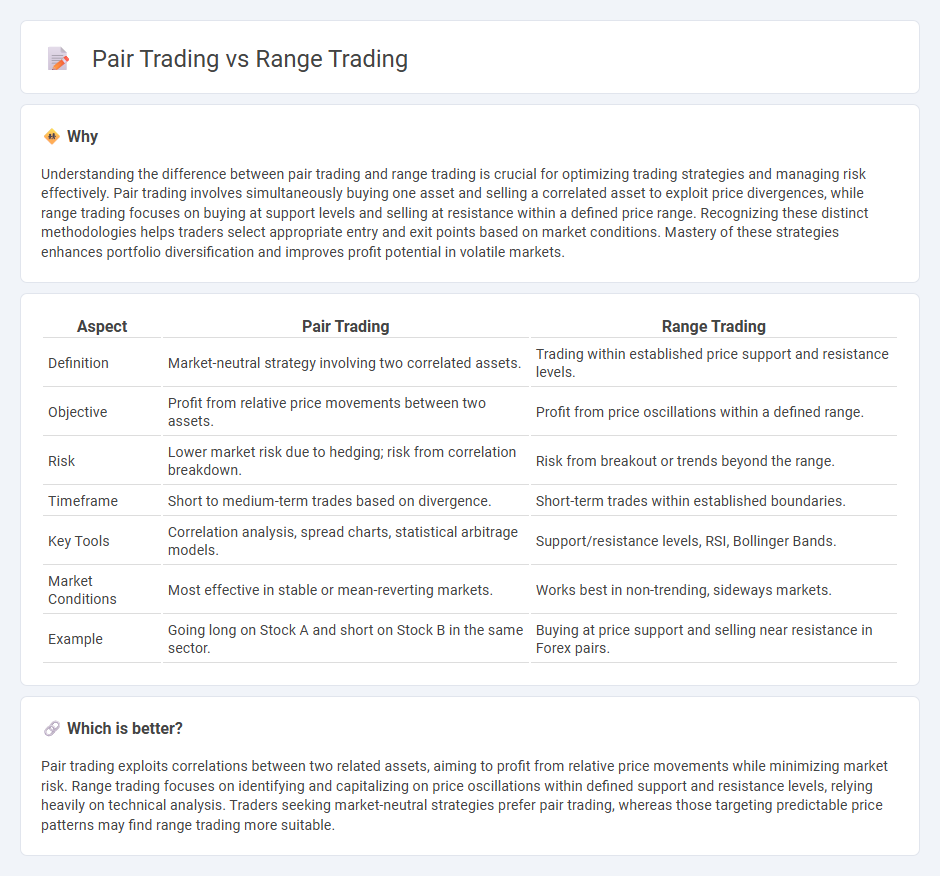 Pair Trading vs Range Trading

Why

Understanding the difference between pair trading and range trading is crucial for optimizing trading strategies and managing risk effectively. Pair trading involves simultaneously buying one asset and selling a correlated asset to exploit price divergences, while range trading focuses on buying at support levels and selling at resistance within a defined price range. Recognizing these distinct methodologies helps traders select appropriate entry and exit points based on market conditions. Mastery of these strategies enhances portfolio diversification and improves profit potential in volatile markets.

| Aspect | Pair Trading | Range Trading |
|---|---|---|
| Definition | Market-neutral strategy involving two correlated assets. | Trading within established price support and resistance levels. |
| Objective | Profit from relative price movements between two assets. | Profit from price oscillations within a defined range. |
| Risk | Lower market risk due to hedging; risk from correlation breakdown. | Risk from breakout or trends beyond the range. |
| Timeframe | Short to medium-term trades based on divergence. | Short-term trades within established boundaries. |
| Key Tools | Correlation analysis, spread charts, statistical arbitrage models. | Support/resistance levels, RSI, Bollinger Bands. |
| Market Conditions | Most effective in stable or mean-reverting markets. | Works best in non-trending, sideways markets. |
| Example | Going long on Stock A and short on Stock B in the same sector. | Buying at price support and selling near resistance in Forex pairs. |

Which is better?

Pair trading exploits correlations between two related assets, aiming to profit from relative price movements while minimizing market risk. Range trading focuses on identifying and capitalizing on price oscillations within defined support and resistance levels, relying heavily on technical analysis. Traders seeking market-neutral strategies prefer pair trading, whereas those targeting predictable price patterns may find range trading more suitable.