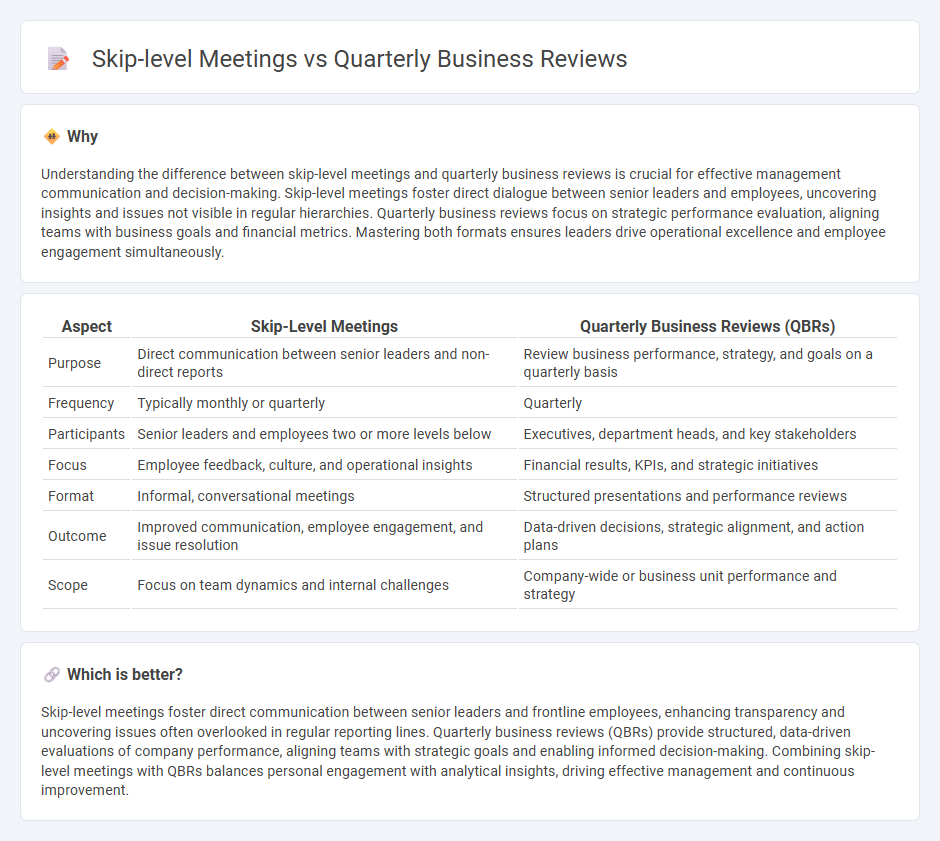 Skip-level Meetings vs Quarterly Business Reviews

Why

Understanding the difference between skip-level meetings and quarterly business reviews is crucial for effective management communication and decision-making. Skip-level meetings foster direct dialogue between senior leaders and employees, uncovering insights and issues not visible in regular hierarchies. Quarterly business reviews focus on strategic performance evaluation, aligning teams with business goals and financial metrics. Mastering both formats ensures leaders drive operational excellence and employee engagement simultaneously.

| Aspect | Skip-Level Meetings | Quarterly Business Reviews (QBRs) |
|---|---|---|
| Purpose | Direct communication between senior leaders and non-direct reports | Review business performance, strategy, and goals on a quarterly basis |
| Frequency | Typically monthly or quarterly | Quarterly |
| Participants | Senior leaders and employees two or more levels below | Executives, department heads, and key stakeholders |
| Focus | Employee feedback, culture, and operational insights | Financial results, KPIs, and strategic initiatives |
| Format | Informal, conversational meetings | Structured presentations and performance reviews |
| Outcome | Improved communication, employee engagement, and issue resolution | Data-driven decisions, strategic alignment, and action plans |
| Scope | Focus on team dynamics and internal challenges | Company-wide or business unit performance and strategy |

Which is better?

Skip-level meetings foster direct communication between senior leaders and frontline employees, enhancing transparency and uncovering issues often overlooked in regular reporting lines. Quarterly business reviews (QBRs) provide structured, data-driven evaluations of company performance, aligning teams with strategic goals and enabling informed decision-making. Combining skip-level meetings with QBRs balances personal engagement with analytical insights, driving effective management and continuous improvement.